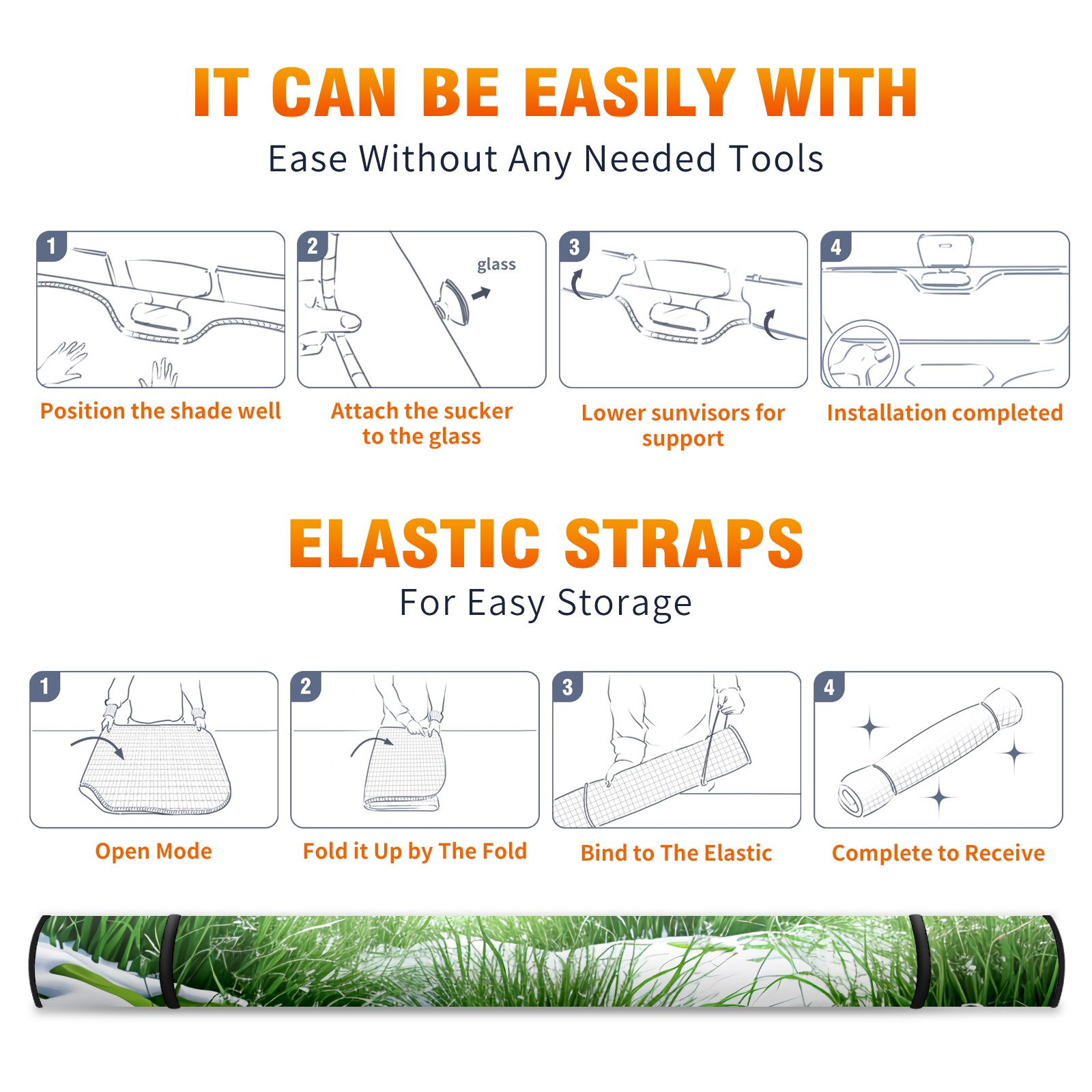 IT CAN BE EASILY WITH
Ease Without Any Needed Tools

1
Position the shade well

2
glass
Attach the sucker to the glass

3
Lower sunvisors for support

4
Installation completed

ELASTIC STRAPS
For Easy Storage

1
Open Mode

2
Fold it Up by The Fold

3
Bind to The Elastic

4
Complete to Receive