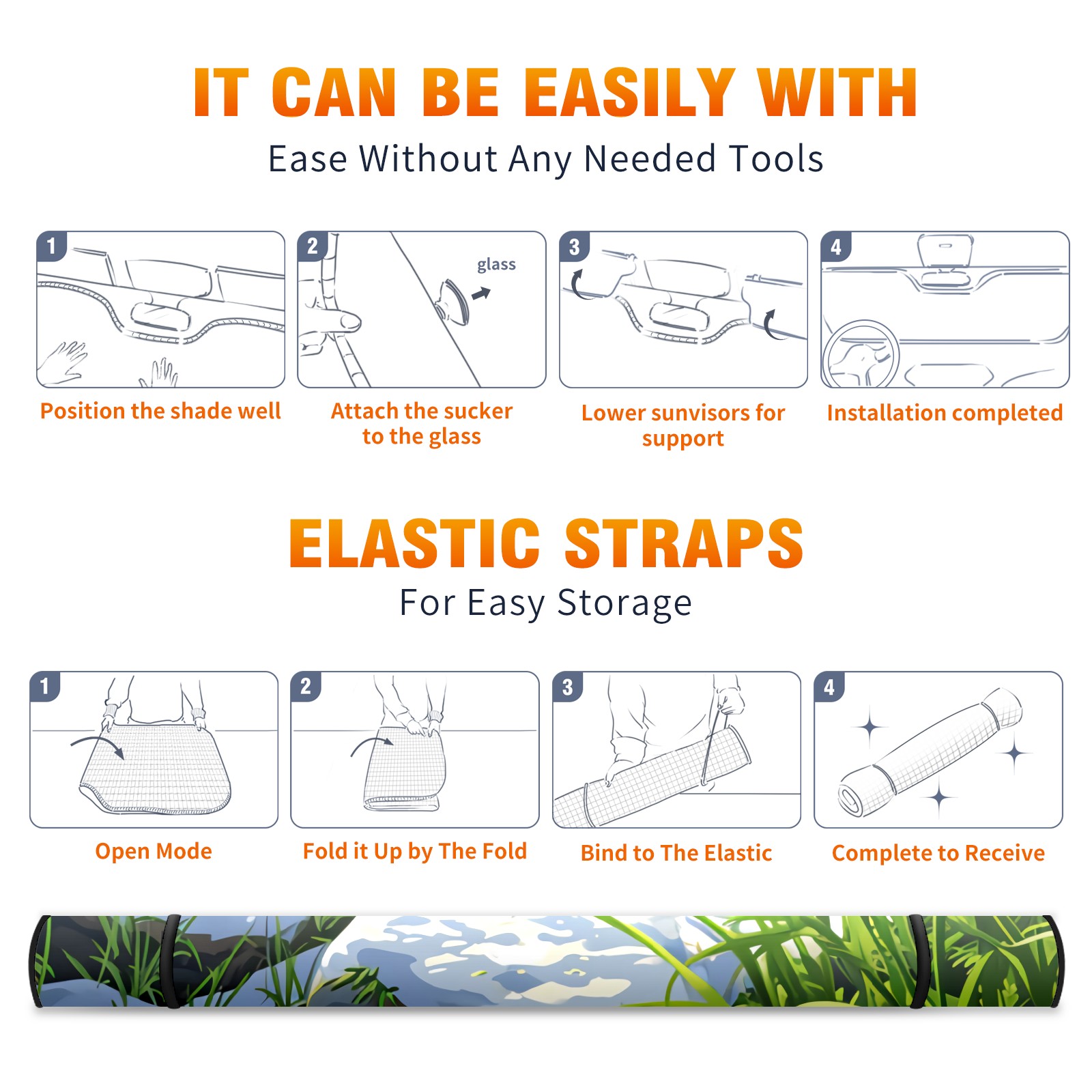 IT CAN BE EASILY WITH
Ease Without Any Needed Tools

1

Position the shade well

2

glass

Attach the sucker to the glass

3

Lower sunvisors for support

4

Installation completed

ELASTIC STRAPS
For Easy Storage

1

Open Mode

2

Fold it Up by The Fold

3

Bind to The Elastic

4

Complete to Receive