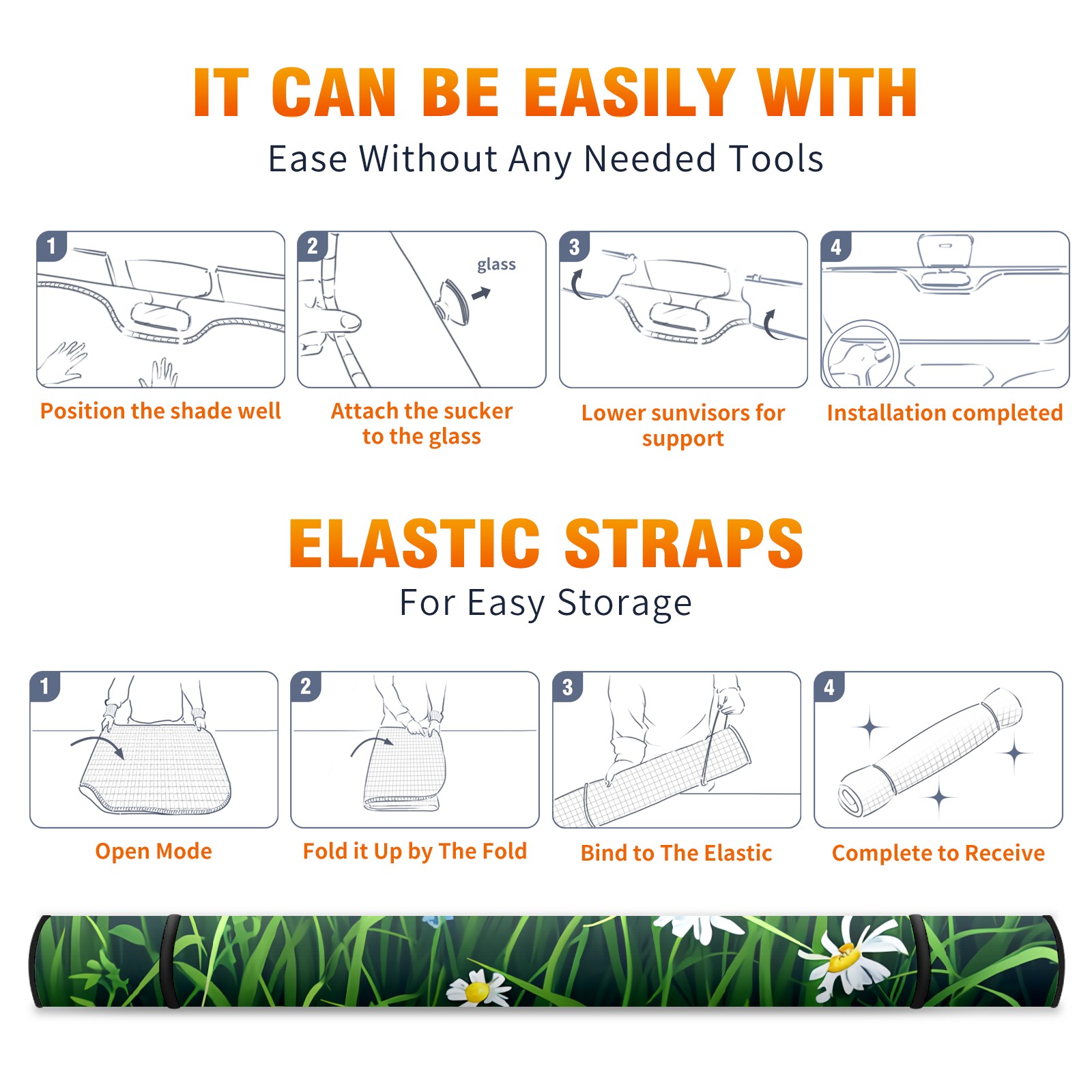 IT CAN BE EASILY WITH

Ease Without Any Needed Tools

1

Position the shade well

2

glass

Attach the sucker to the glass

3

Lower sunvisors for support

4

Installation completed

ELASTIC STRAPS

For Easy Storage

1

Open Mode

2

Fold it Up by The Fold

3

Bind to The Elastic

4

Complete to Receive