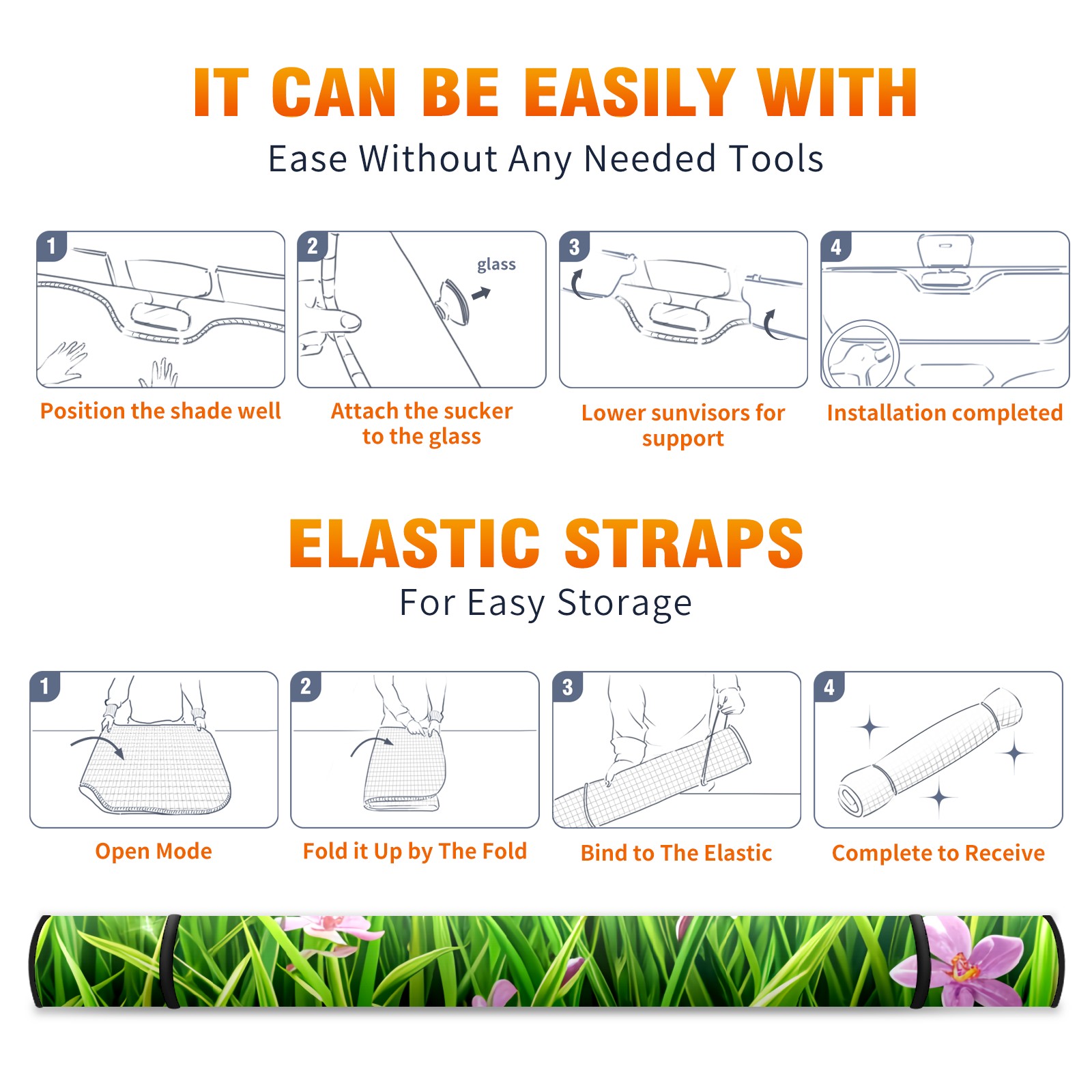 IT CAN BE EASILY WITH

Ease Without Any Needed Tools

1

Position the shade well

2

glass

Attach the sucker to the glass

3

Lower sunvisors for support

4

Installation completed

ELASTIC STRAPS

For Easy Storage

1

Open Mode

2

Fold it Up by The Fold

3

Bind to The Elastic

4

Complete to Receive