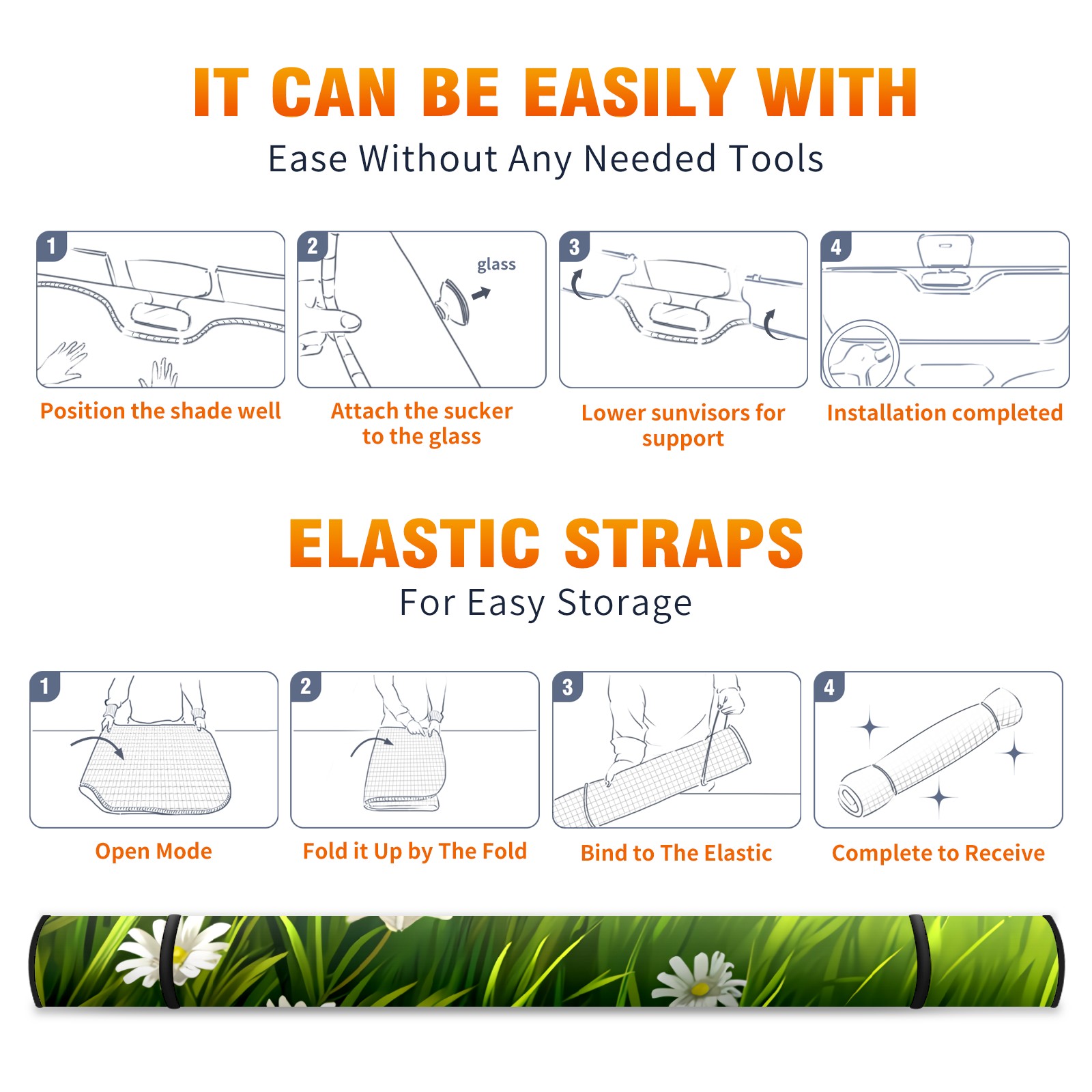 IT CAN BE EASILY WITH
Ease Without Any Needed Tools

1
Position the shade well

2
glass
Attach the sucker to the glass

3
Lower sunvisors for support

4
Installation completed

ELASTIC STRAPS
For Easy Storage

1
Open Mode

2
Fold it Up by The Fold

3
Bind to The Elastic

4
Complete to Receive