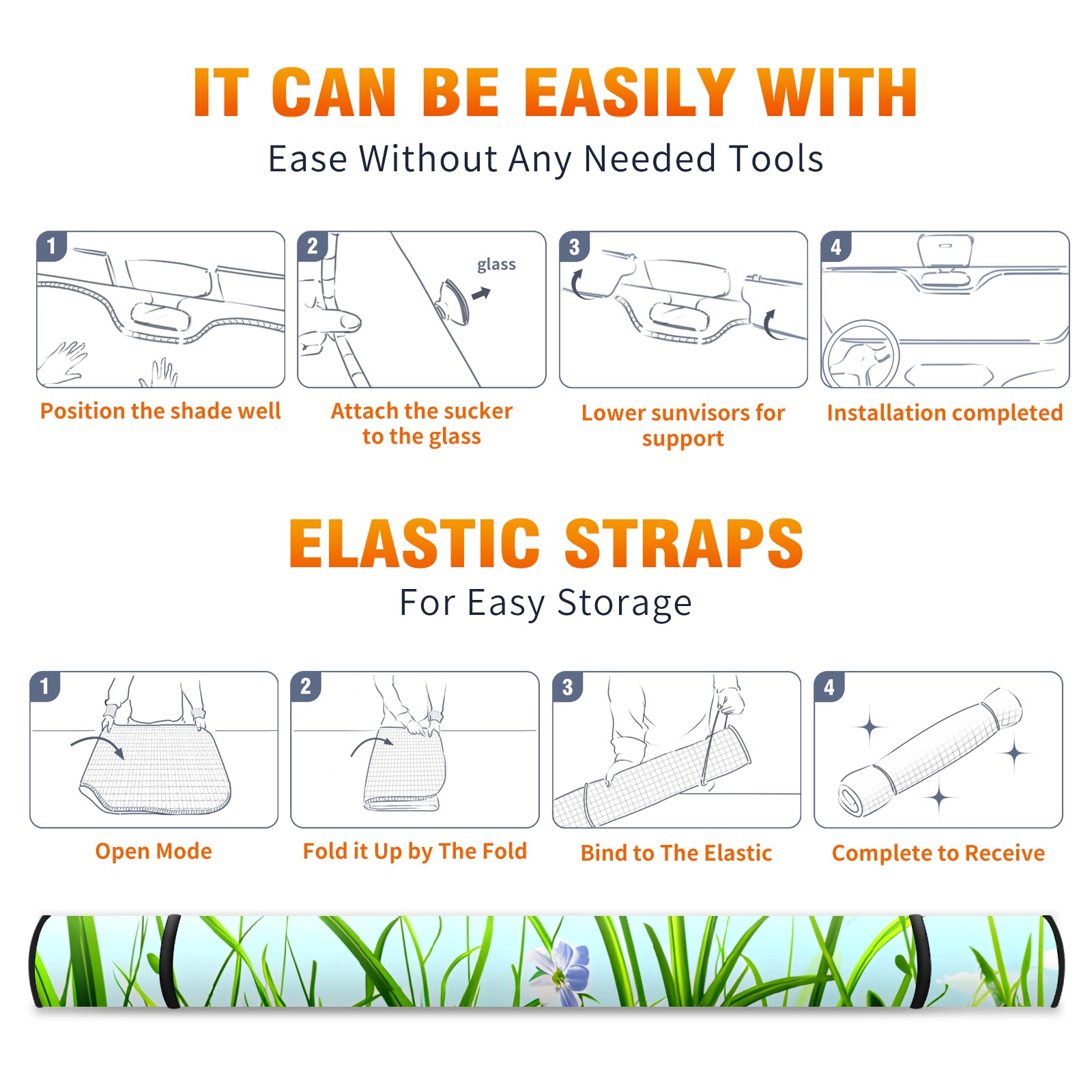 IT CAN BE EASILY WITH

Ease Without Any Needed Tools

1

Position the shade well

2

glass

Attach the sucker to the glass

3

Lower sunvisors for support

4

Installation completed

ELASTIC STRAPS

For Easy Storage

1

Open Mode

2

Fold it Up by The Fold

3

Bind to The Elastic

4

Complete to Receive