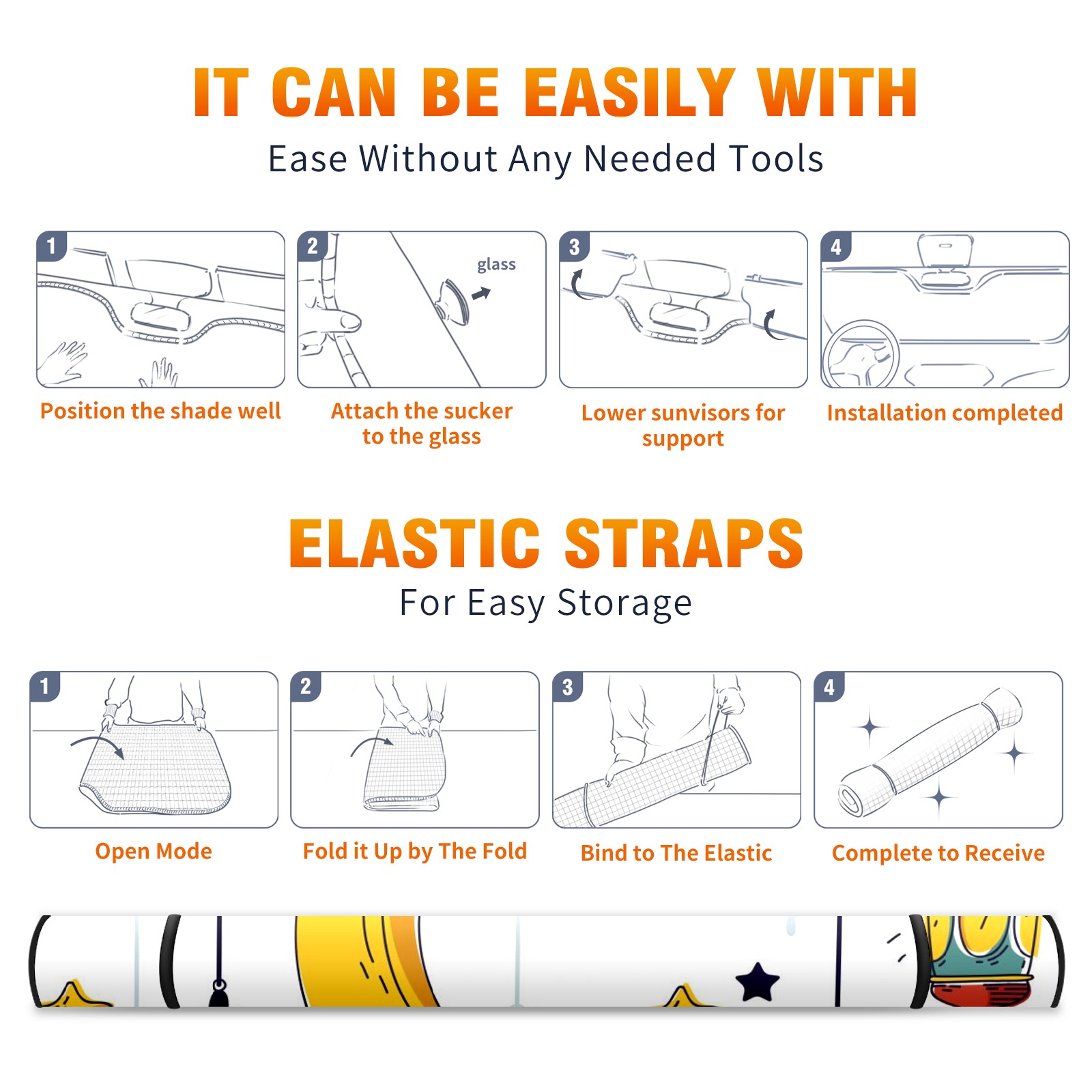 IT CAN BE EASILY WITH

Ease Without Any Needed Tools

1

Position the shade well

2

glass

Attach the sucker to the glass

3

Lower sunvisors for support

4

Installation completed

ELASTIC STRAPS

For Easy Storage

1

Open Mode

2

Fold it Up by The Fold

3

Bind to The Elastic

4

Complete to Receive