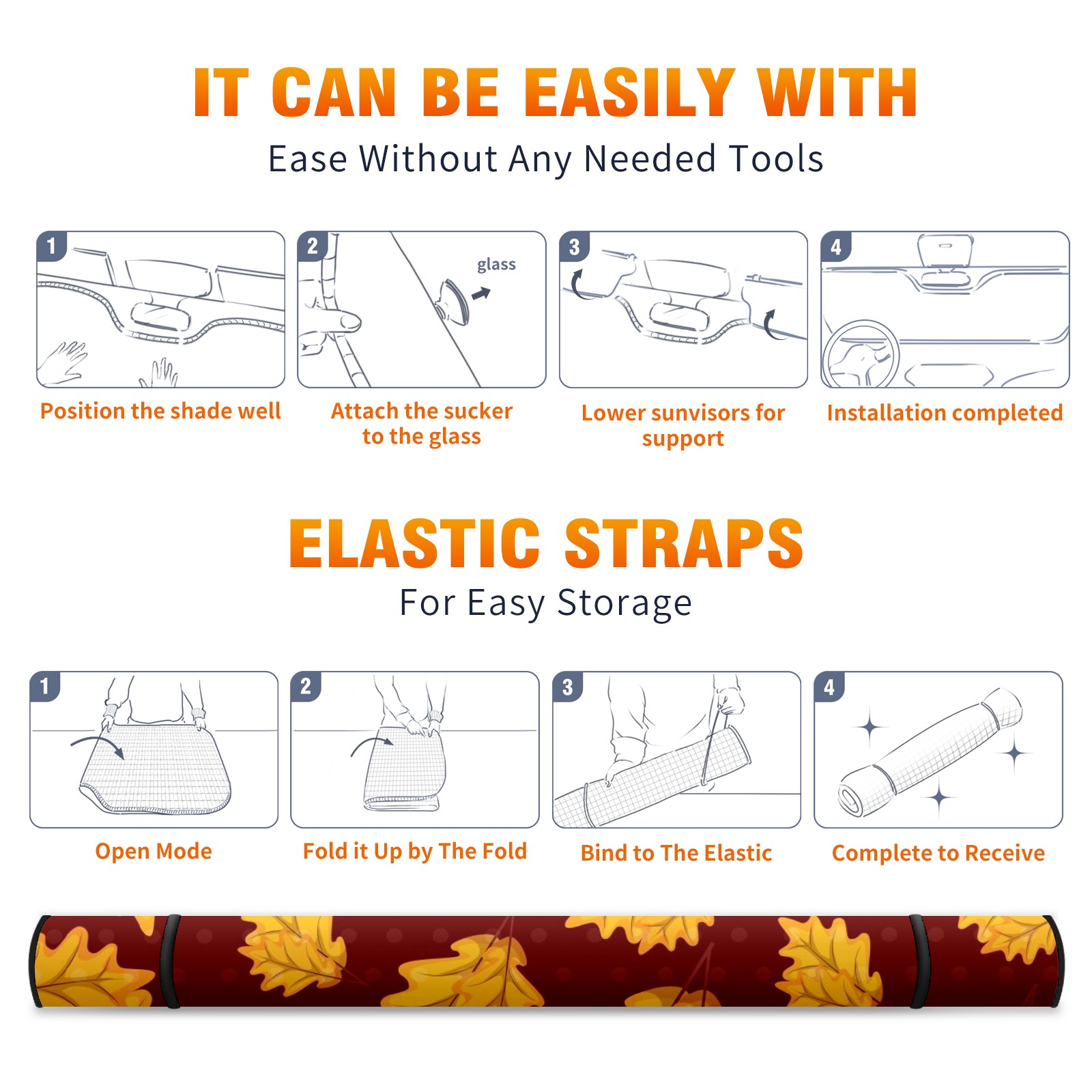 IT CAN BE EASILY WITH
Ease Without Any Needed Tools

1
Position the shade well

2
glass
Attach the sucker to the glass

3
Lower sunvisors for support

4
Installation completed

ELASTIC STRAPS
For Easy Storage

1
Open Mode

2
Fold it Up by The Fold

3
Bind to The Elastic

4
Complete to Receive