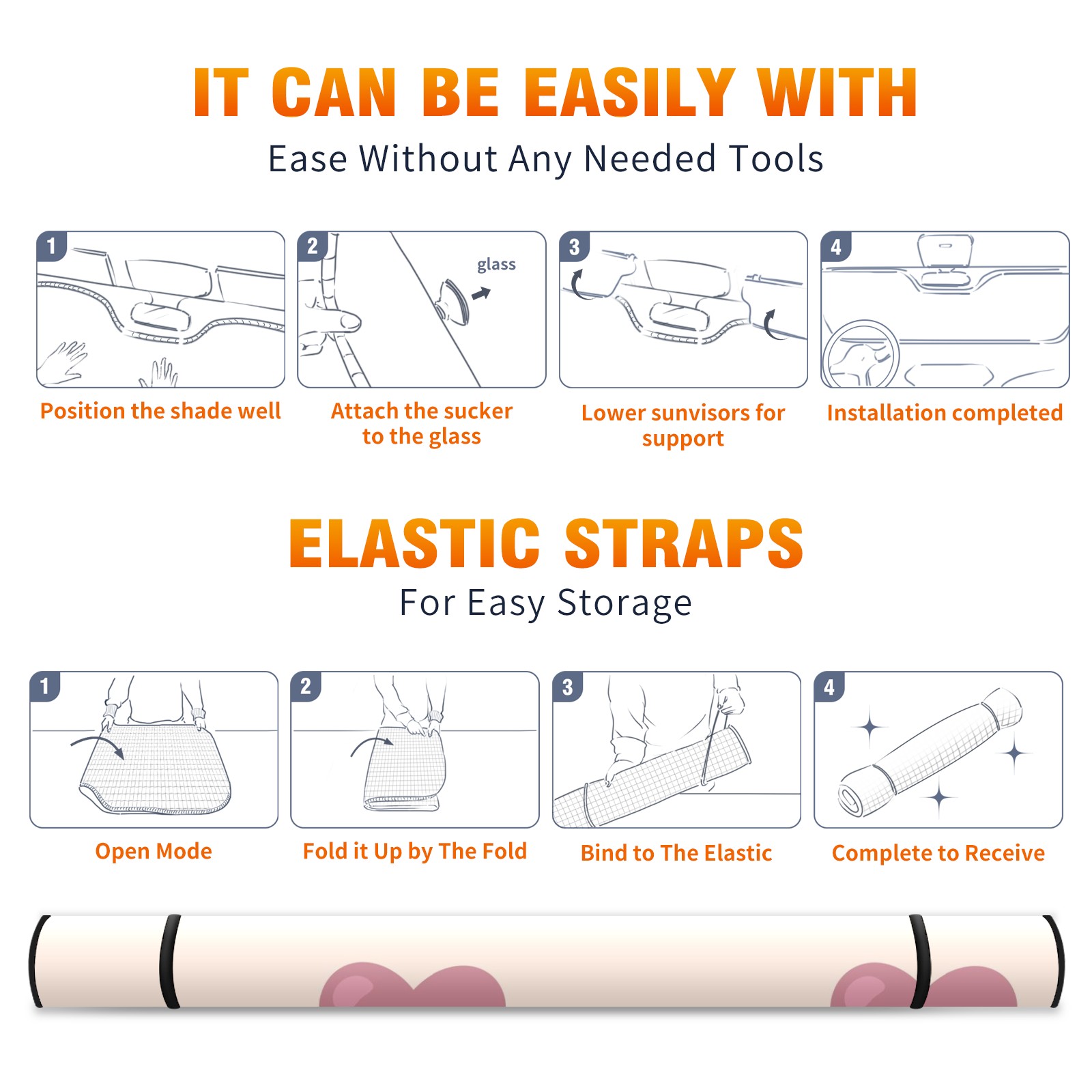 IT CAN BE EASILY WITH
Ease Without Any Needed Tools

1
Position the shade well

2
glass
Attach the sucker to the glass

3
Lower sunvisors for support

4
Installation completed

ELASTIC STRAPS
For Easy Storage

1
Open Mode

2
Fold it Up by The Fold

3
Bind to The Elastic

4
Complete to Receive