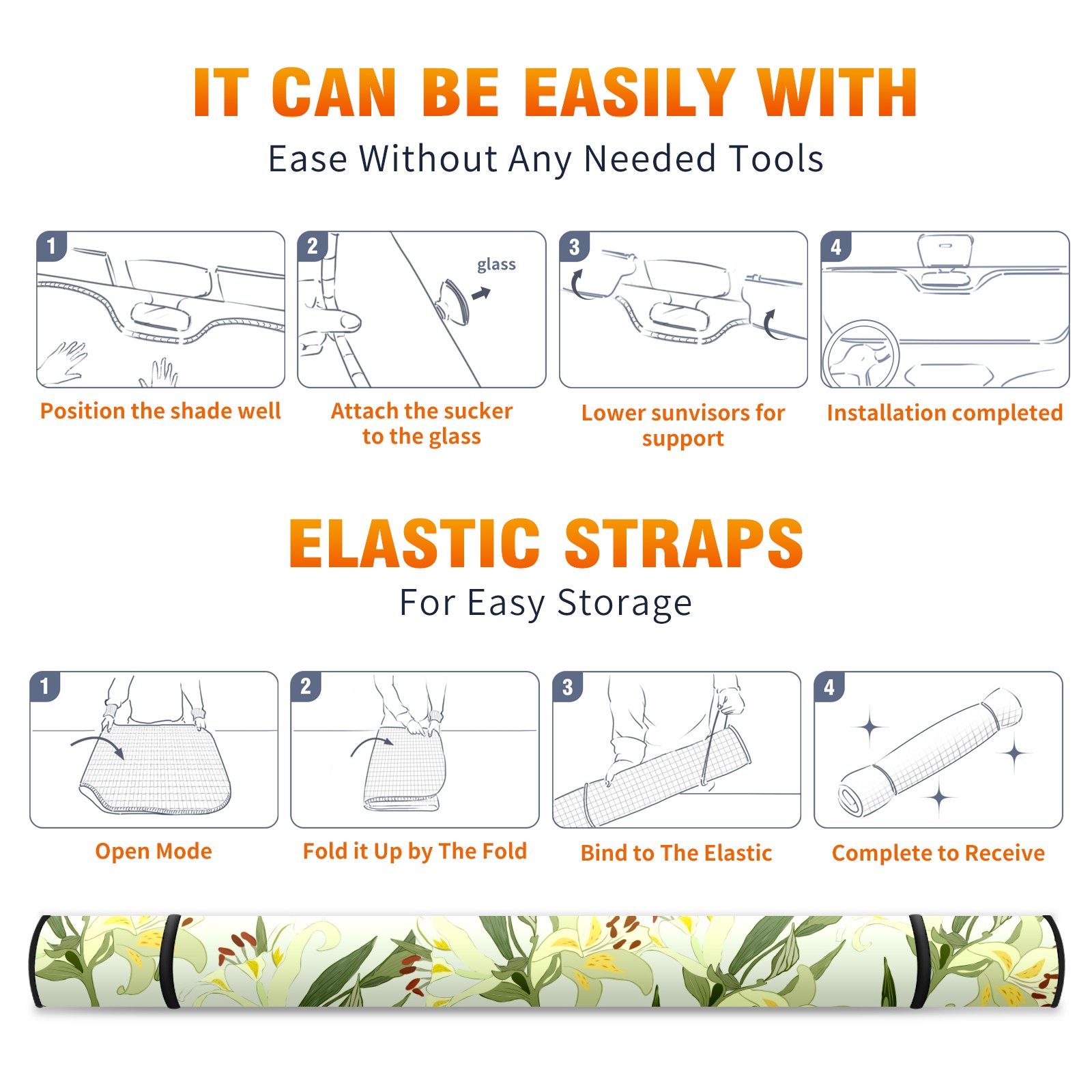 IT CAN BE EASILY WITH
Ease Without Any Needed Tools

1
Position the shade well

2
glass
Attach the sucker to the glass

3
Lower sunvisors for support

4
Installation completed

ELASTIC STRAPS
For Easy Storage

1
Open Mode

2
Fold it Up by The Fold

3
Bind to The Elastic

4
Complete to Receive