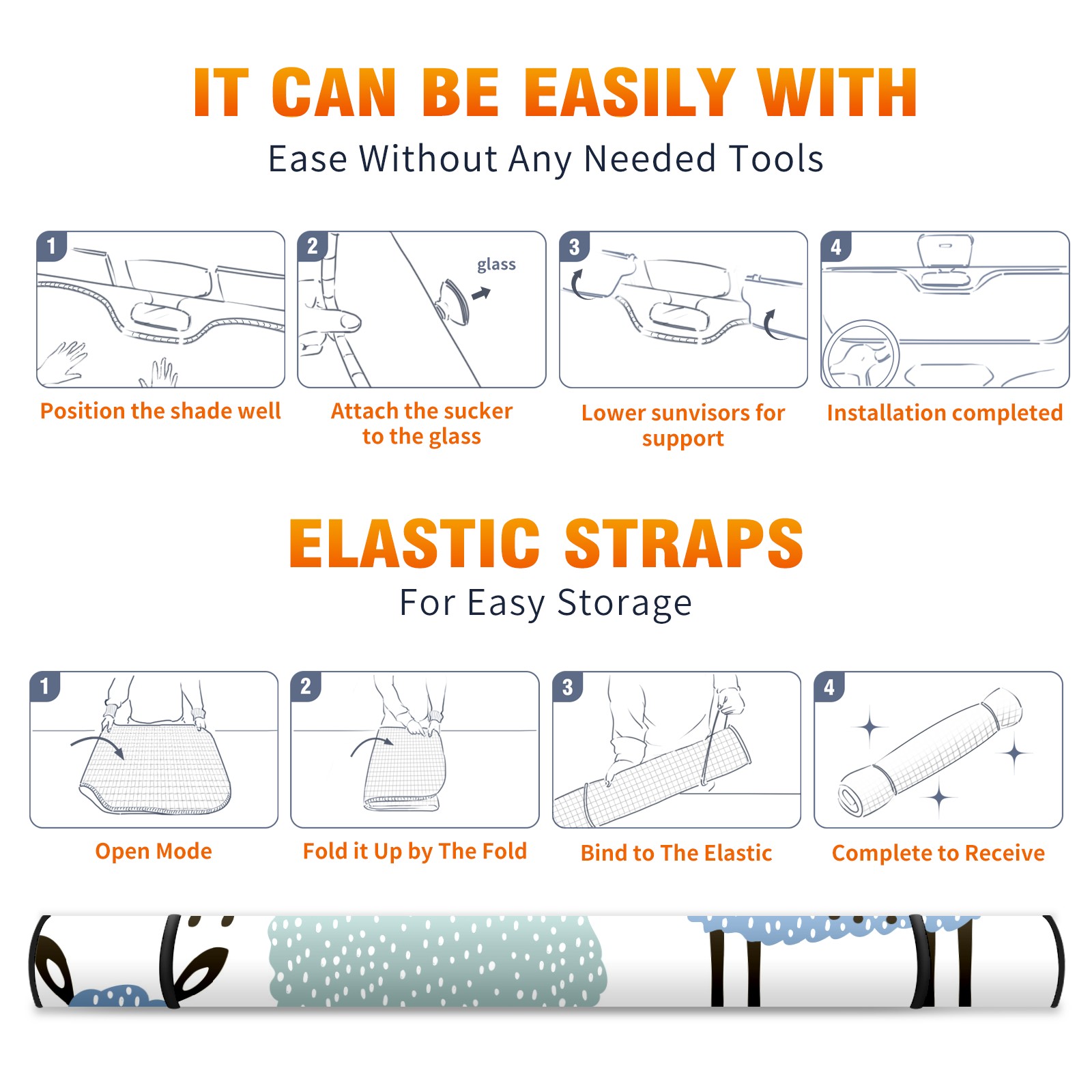 IT CAN BE EASILY WITH
Ease Without Any Needed Tools

1
Position the shade well

2
glass
Attach the sucker to the glass

3
Lower sunvisors for support

4
Installation completed

ELASTIC STRAPS
For Easy Storage

1
Open Mode

2
Fold it Up by The Fold

3
Bind to The Elastic

4
Complete to Receive