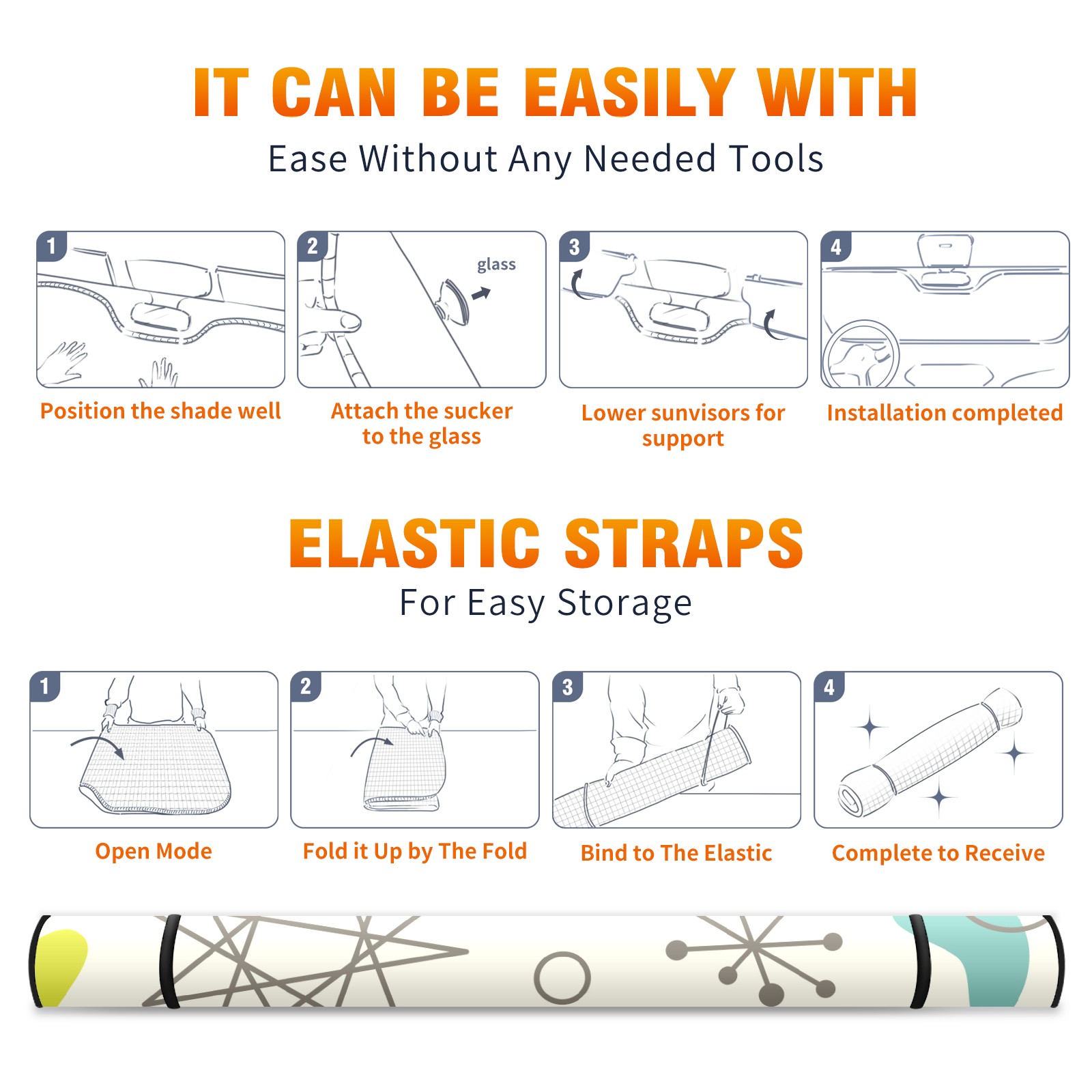 IT CAN BE EASILY WITH
Ease Without Any Needed Tools

1
Position the shade well

2
glass
Attach the sucker to the glass

3
Lower sunvisors for support

4
Installation completed

ELASTIC STRAPS
For Easy Storage

1
Open Mode

2
Fold it Up by The Fold

3
Bind to The Elastic

4
Complete to Receive