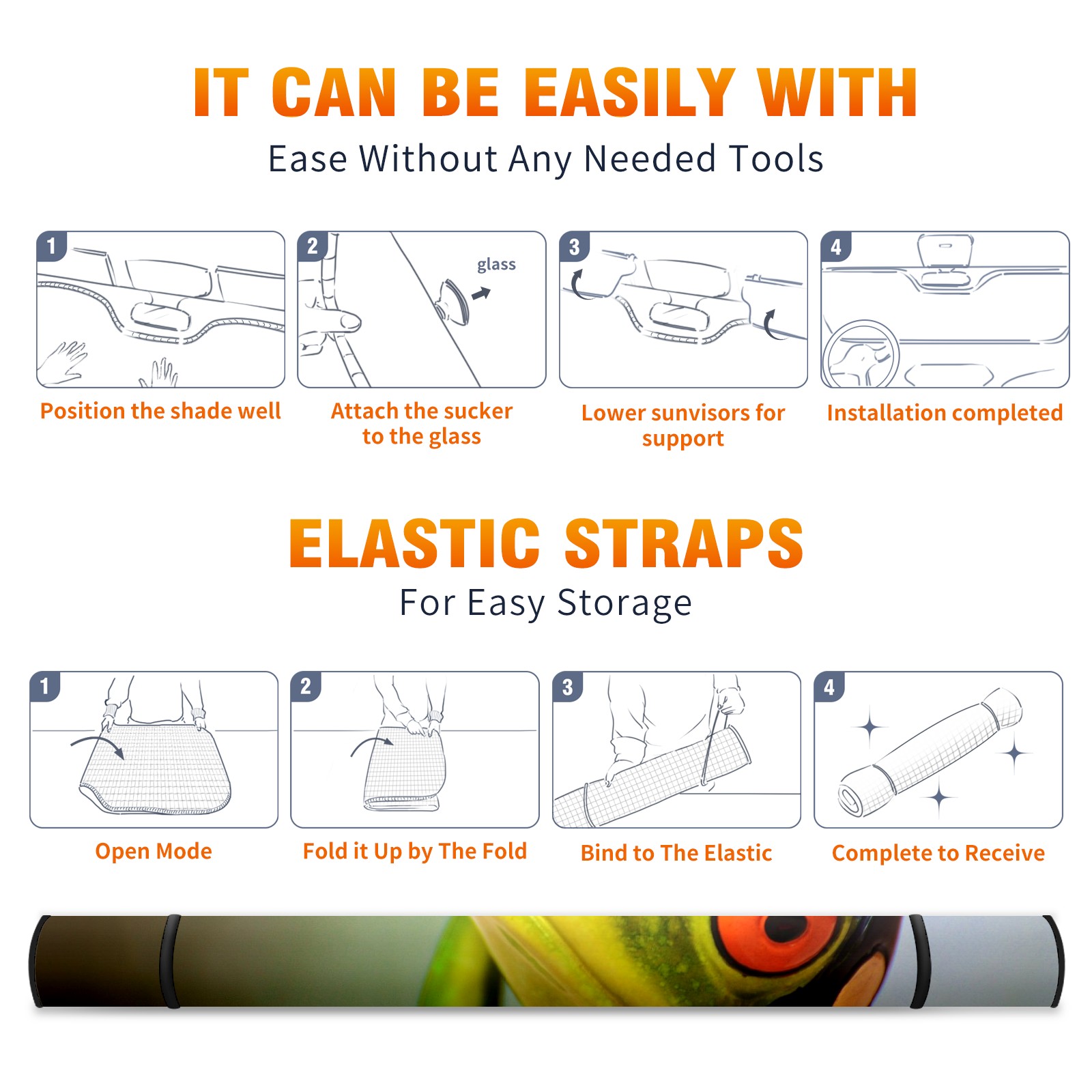 IT CAN BE EASILY WITH
Ease Without Any Needed Tools

1
Position the shade well

2
glass
Attach the sucker to the glass

3
Lower sunvisors for support

4
Installation completed

ELASTIC STRAPS
For Easy Storage

1
Open Mode

2
Fold it Up by The Fold

3
Bind to The Elastic

4
Complete to Receive