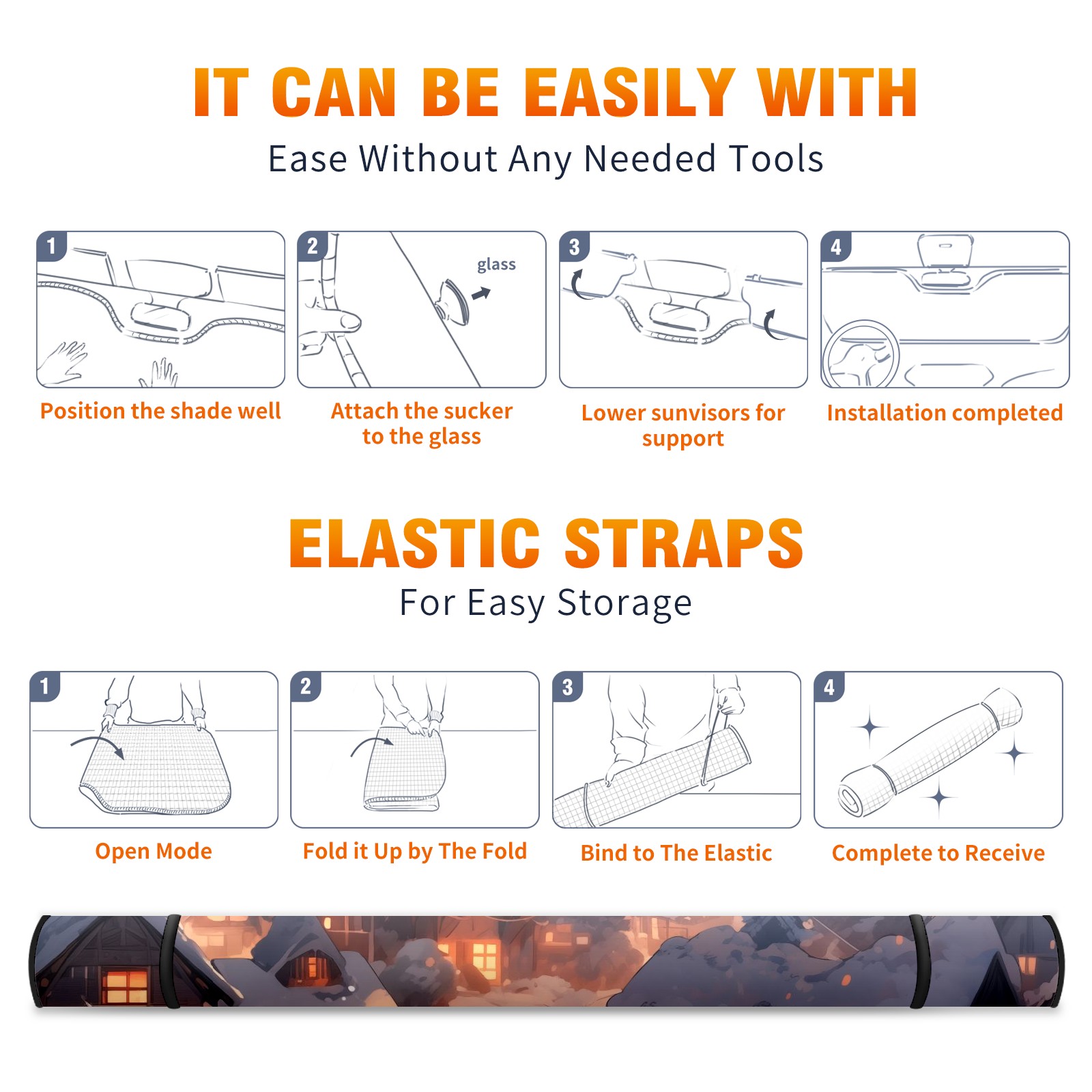 IT CAN BE EASILY WITH
Ease Without Any Needed Tools

1
Position the shade well

2
glass
Attach the sucker to the glass

3
Lower sunvisors for support

4
Installation completed

ELASTIC STRAPS
For Easy Storage

1
Open Mode

2
Fold it Up by The Fold

3
Bind to The Elastic

4
Complete to Receive