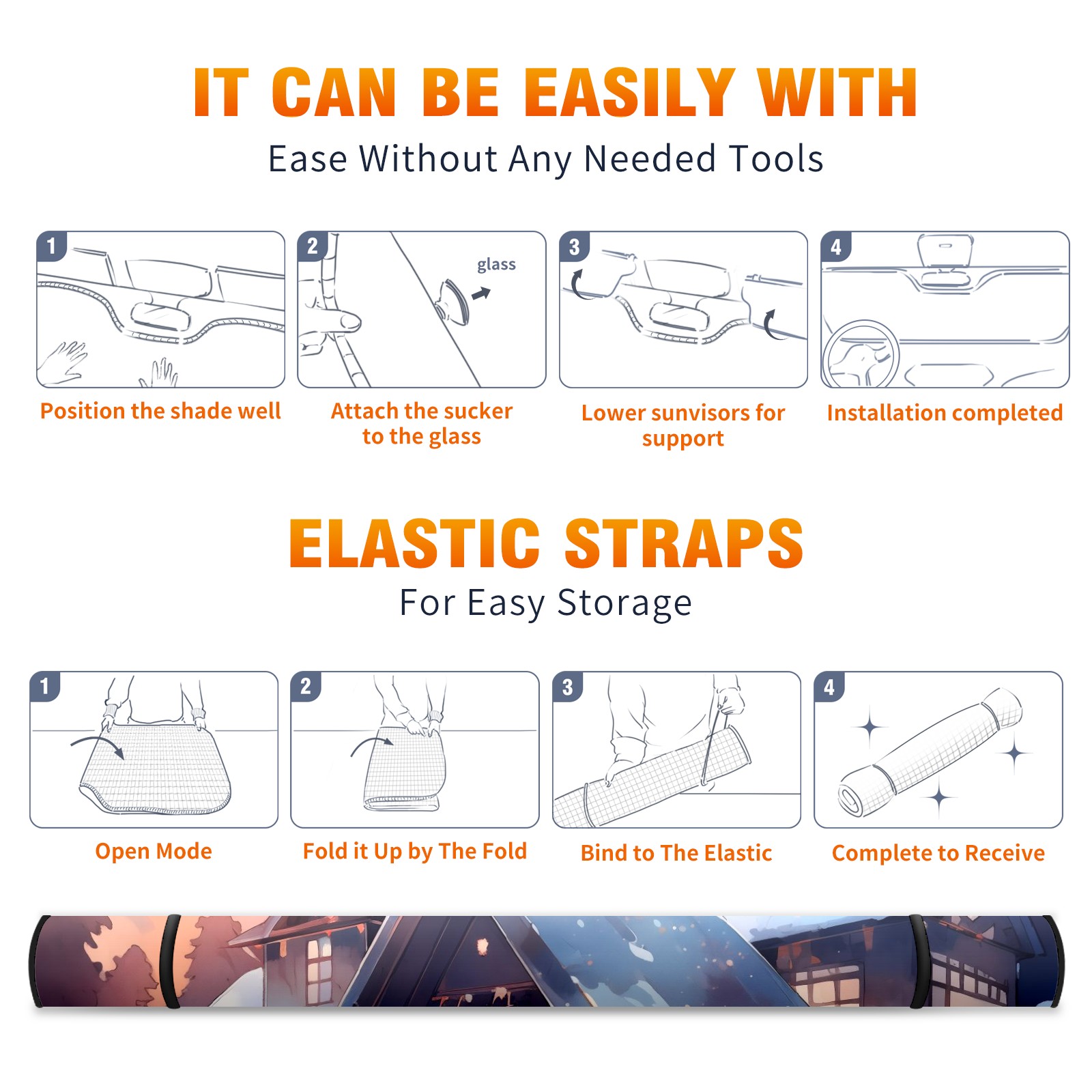 IT CAN BE EASILY WITH
Ease Without Any Needed Tools

1
Position the shade well

2
glass
Attach the sucker to the glass

3
Lower sunvisors for support

4
Installation completed

ELASTIC STRAPS
For Easy Storage

1
Open Mode

2
Fold it Up by The Fold

3
Bind to The Elastic

4
Complete to Receive