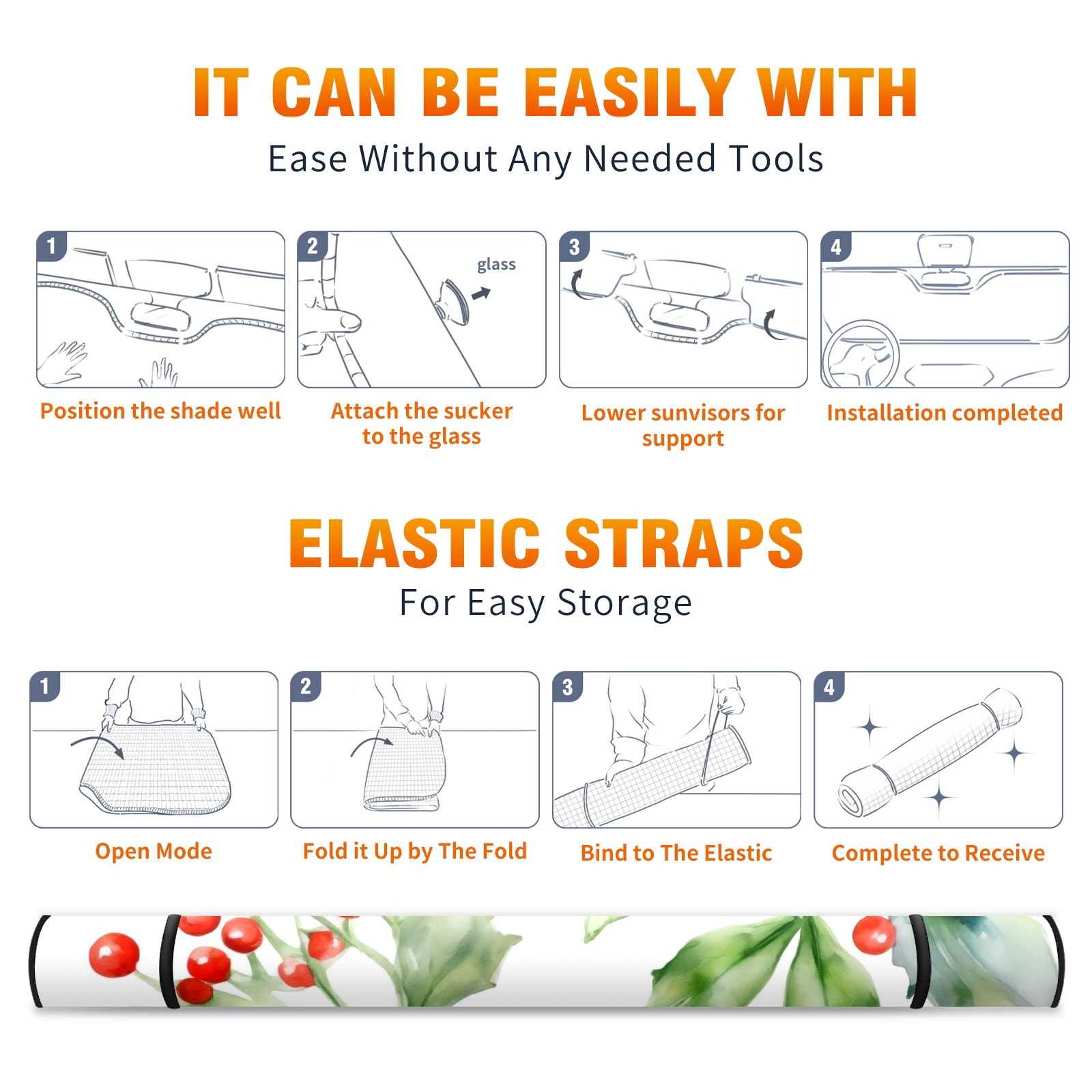 IT CAN BE EASILY WITH

Ease Without Any Needed Tools

1

Position the shade well

2

glass

Attach the sucker to the glass

3

Lower sunvisors for support

4

Installation completed

ELASTIC STRAPS

For Easy Storage

1

Open Mode

2

Fold it Up by The Fold

3

Bind to The Elastic

4

Complete to Receive