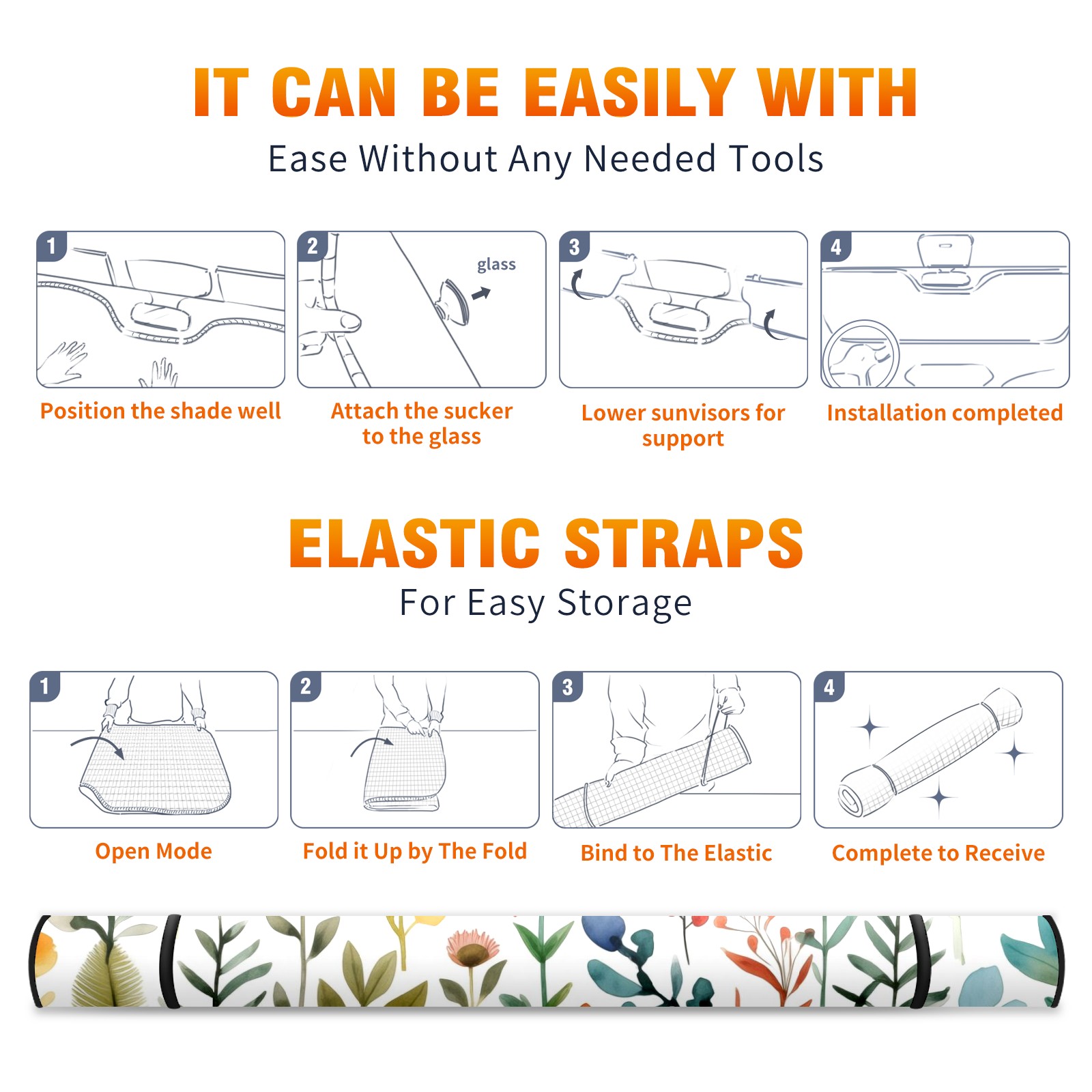 IT CAN BE EASILY WITH
Ease Without Any Needed Tools

1
Position the shade well

2
glass
Attach the sucker to the glass

3
Lower sunvisors for support

4
Installation completed

ELASTIC STRAPS
For Easy Storage

1
Open Mode

2
Fold it Up by The Fold

3
Bind to The Elastic

4
Complete to Receive