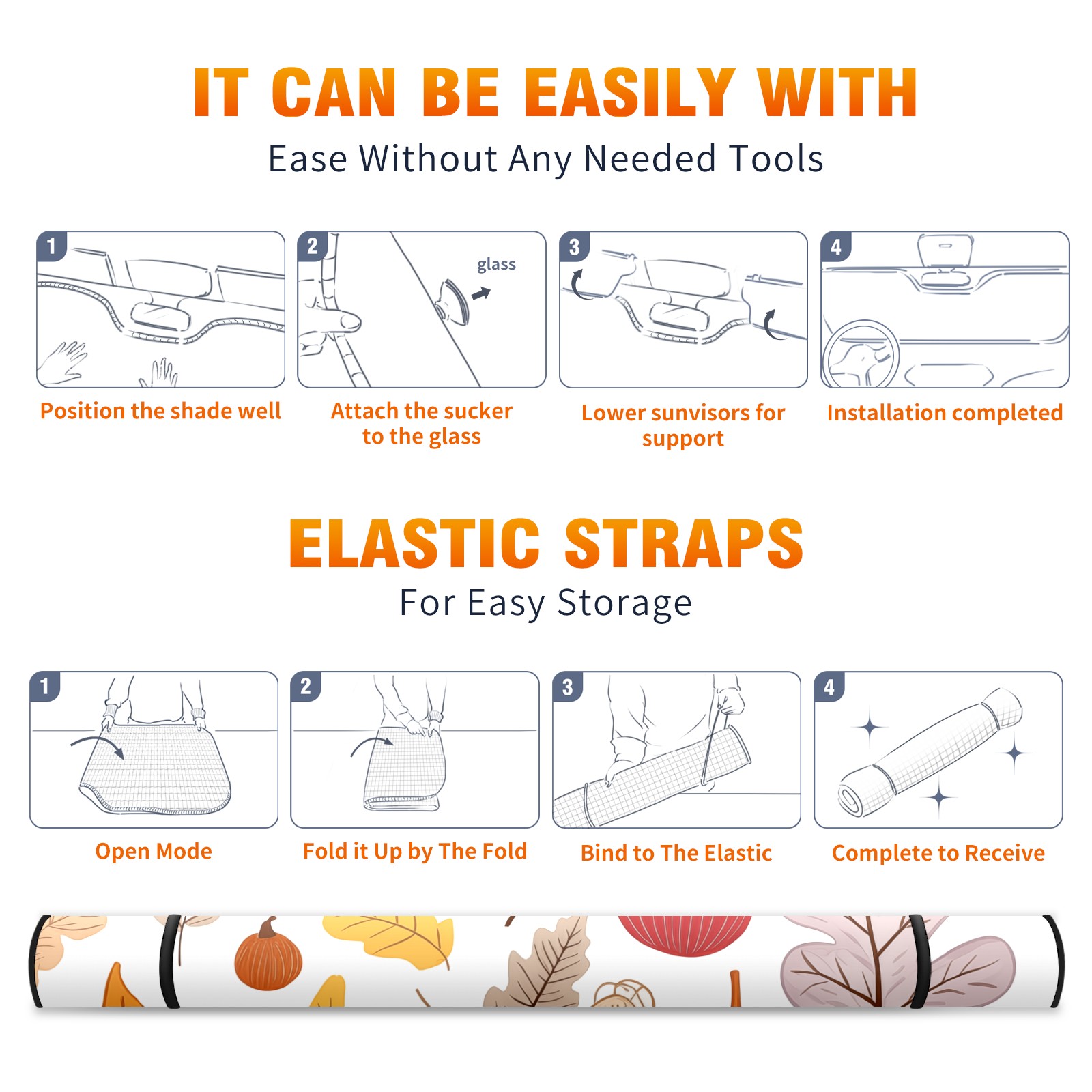 IT CAN BE EASILY WITH
Ease Without Any Needed Tools

1
Position the shade well

2
glass
Attach the sucker to the glass

3
Lower sunvisors for support

4
Installation completed

ELASTIC STRAPS
For Easy Storage

1
Open Mode

2
Fold it Up by The Fold

3
Bind to The Elastic

4
Complete to Receive