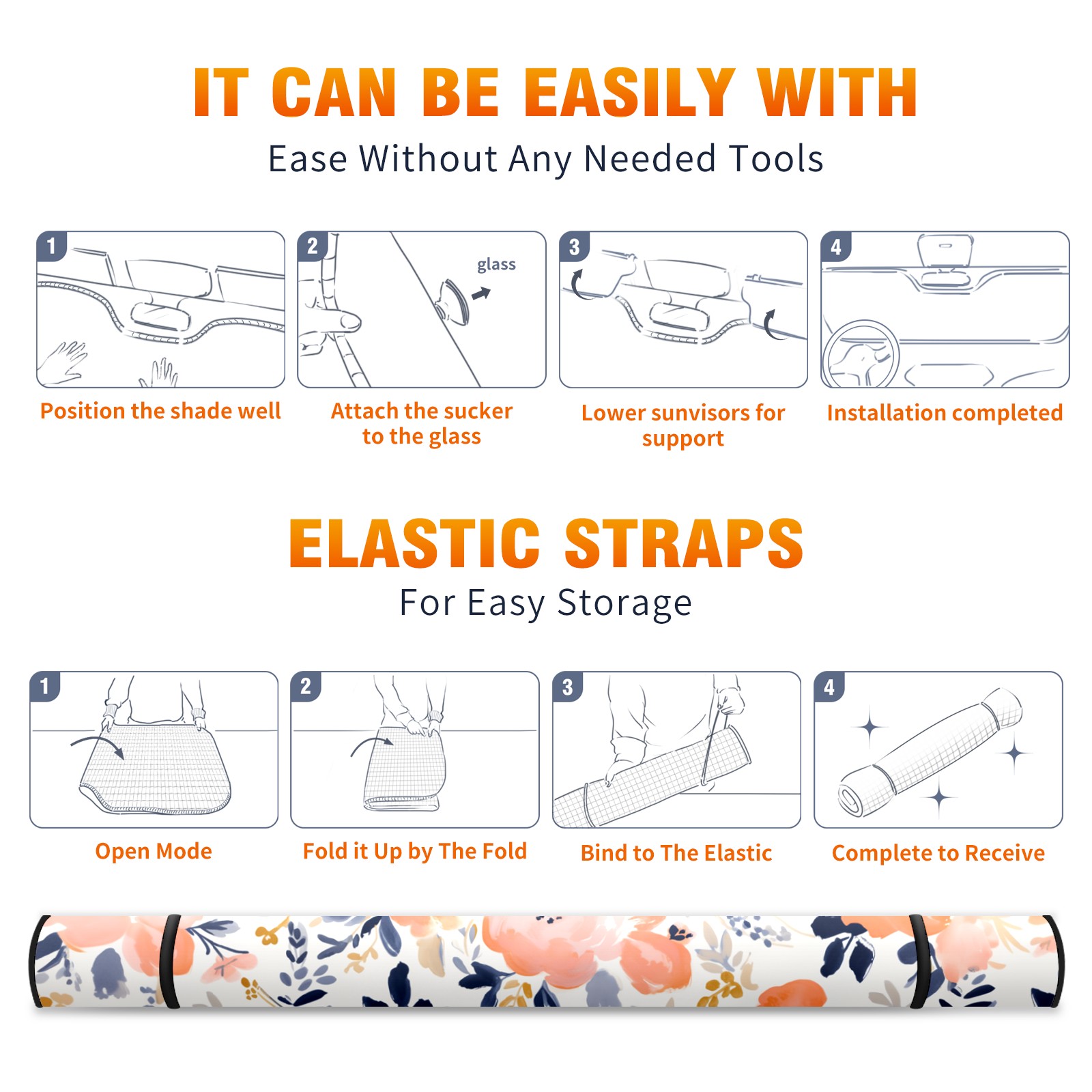 IT CAN BE EASILY WITH

Ease Without Any Needed Tools

1

Position the shade well

2

glass

Attach the sucker to the glass

3

Lower sunvisors for support

4

Installation completed

ELASTIC STRAPS

For Easy Storage

1

Open Mode

2

Fold it Up by The Fold

3

Bind to The Elastic

4

Complete to Receive