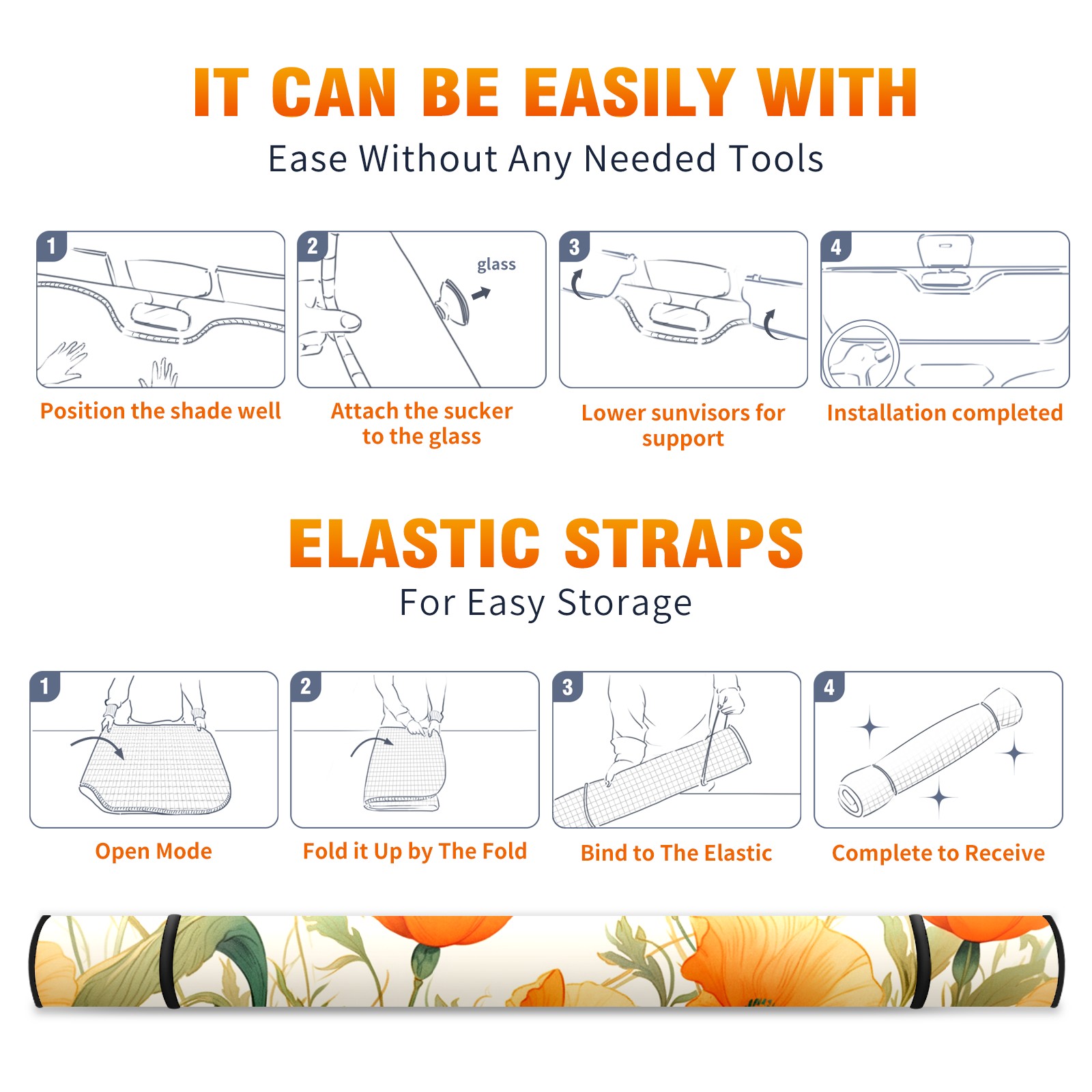 IT CAN BE EASILY WITH

Ease Without Any Needed Tools

1

Position the shade well

2

glass

Attach the sucker to the glass

3

Lower sunvisors for support

4

Installation completed

ELASTIC STRAPS

For Easy Storage

1

Open Mode

2

Fold it Up by The Fold

3

Bind to The Elastic

4

Complete to Receive