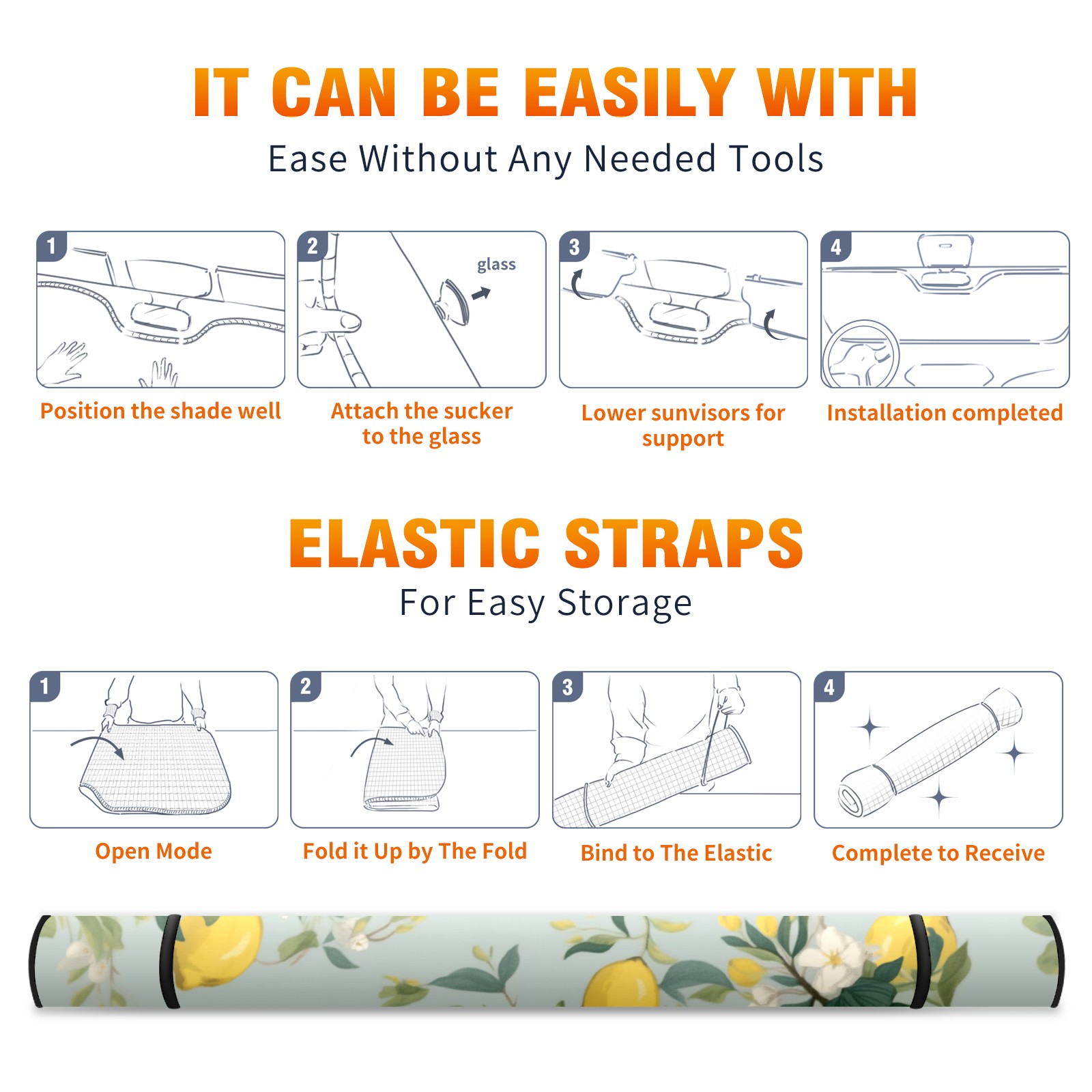 IT CAN BE EASILY WITH
Ease Without Any Needed Tools

1
Position the shade well

2
glass
Attach the sucker to the glass

3
Lower sunvisors for support

4
Installation completed

ELASTIC STRAPS
For Easy Storage

1
Open Mode

2
Fold it Up by The Fold

3
Bind to The Elastic

4
Complete to Receive