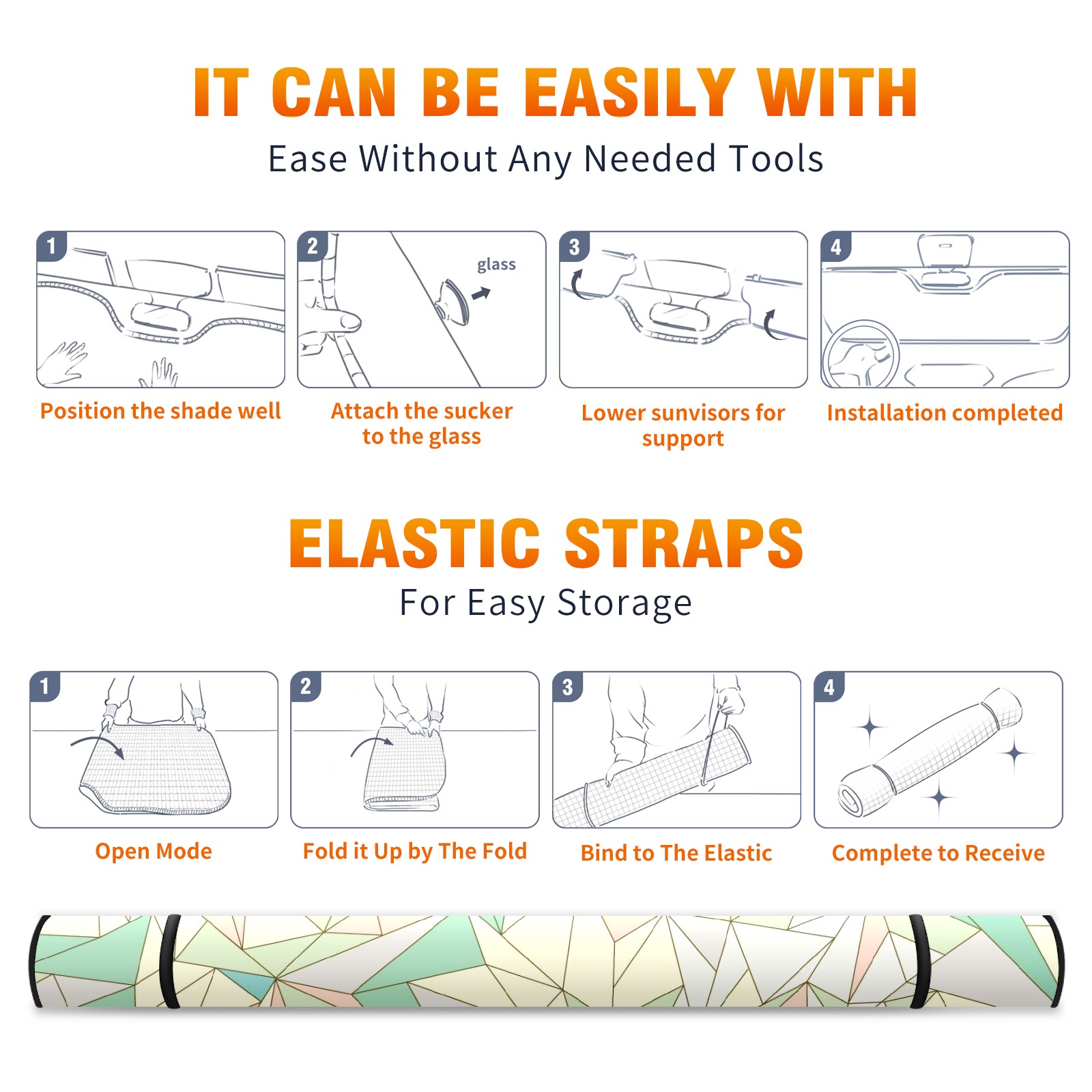 IT CAN BE EASILY WITH
Ease Without Any Needed Tools

1
Position the shade well

2
glass
Attach the sucker to the glass

3
Lower sunvisors for support

4
Installation completed

ELASTIC STRAPS
For Easy Storage

1
Open Mode

2
Fold it Up by The Fold

3
Bind to The Elastic

4
Complete to Receive