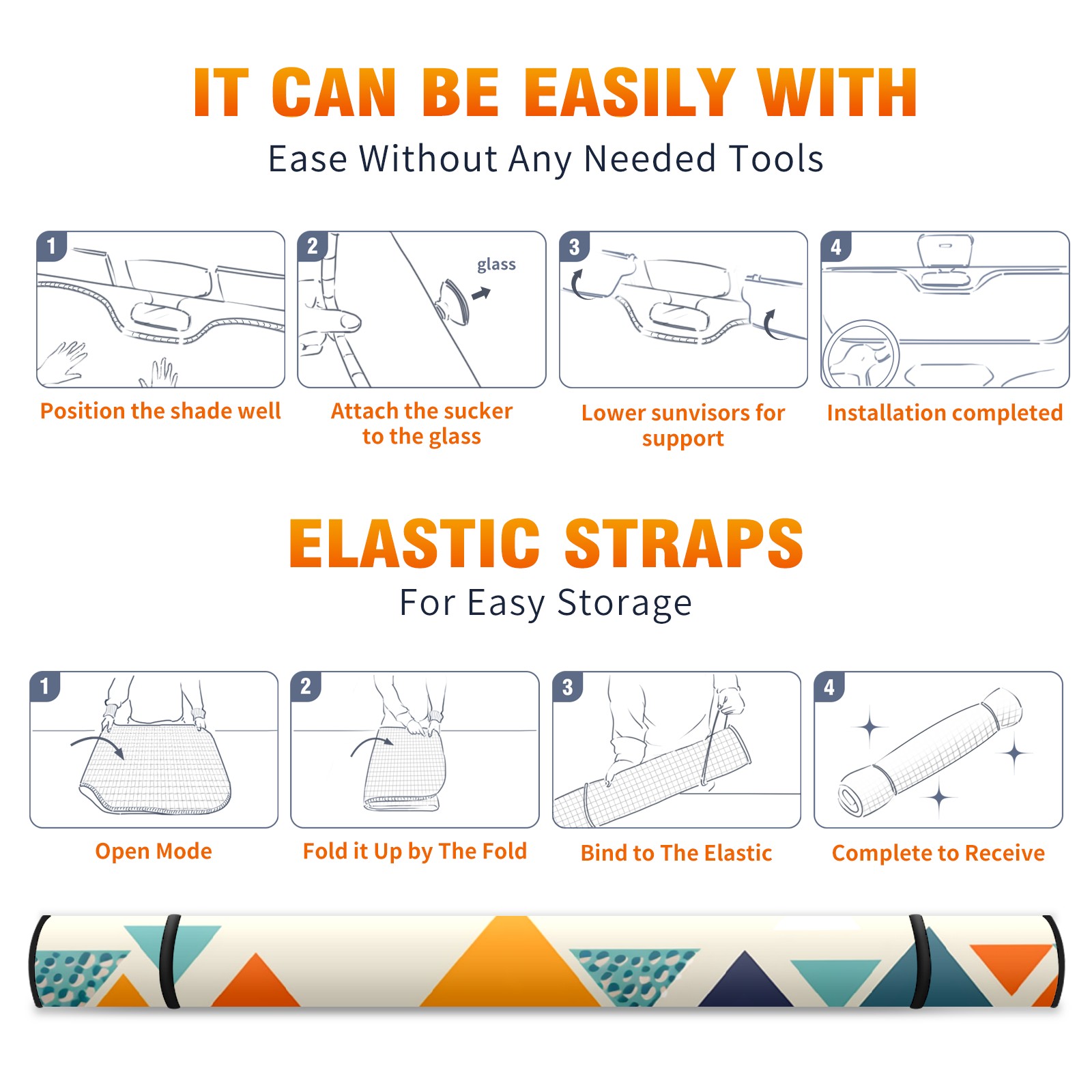 IT CAN BE EASILY WITH

Ease Without Any Needed Tools

1

Position the shade well

2

glass

Attach the sucker to the glass

3

Lower sunvisors for support

4

Installation completed

ELASTIC STRAPS

For Easy Storage

1

Open Mode

2

Fold it Up by The Fold

3

Bind to The Elastic

4

Complete to Receive