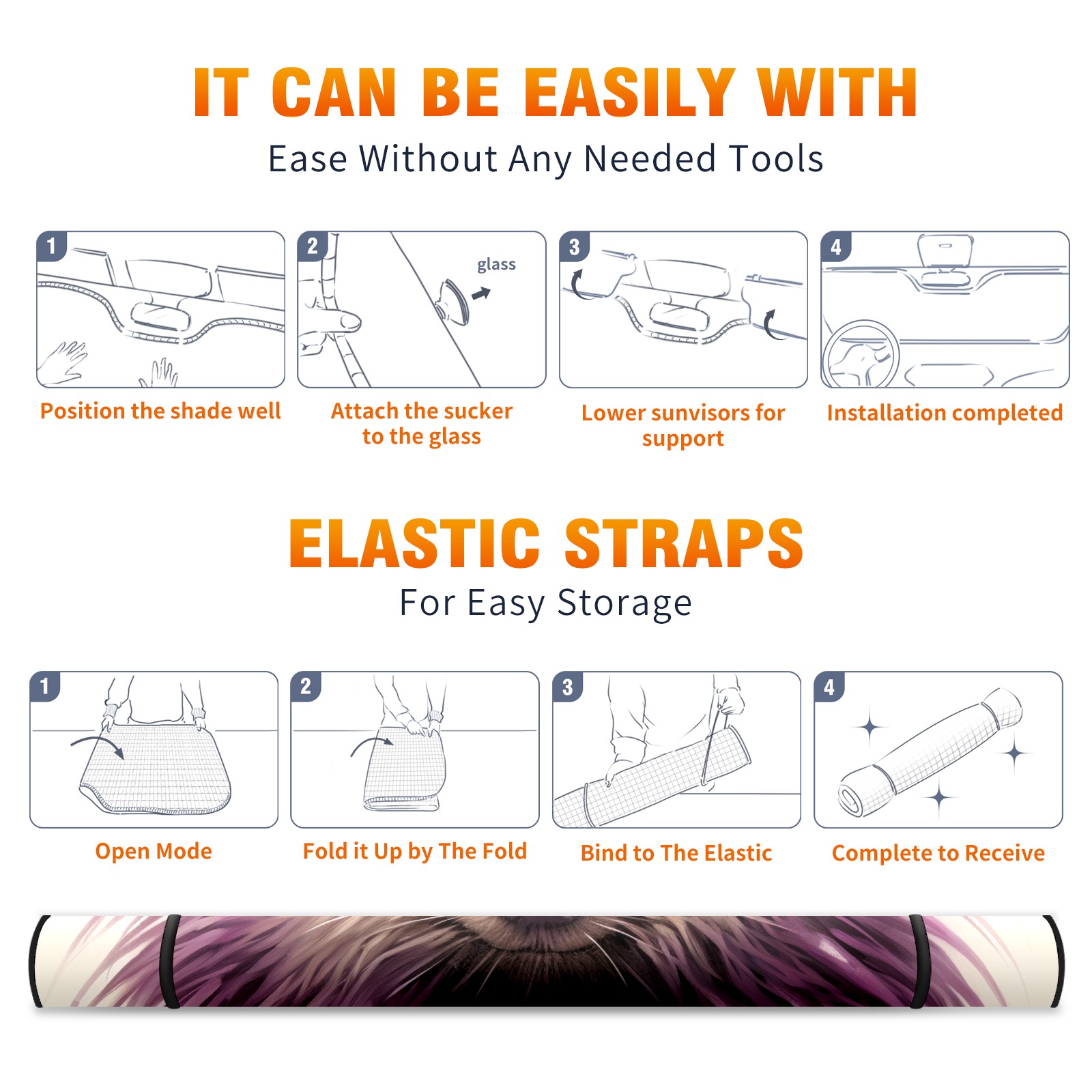 IT CAN BE EASILY WITH
Ease Without Any Needed Tools

1
Position the shade well

2
glass
Attach the sucker to the glass

3
Lower sunvisors for support

4
Installation completed

ELASTIC STRAPS
For Easy Storage

1
Open Mode

2
Fold it Up by The Fold

3
Bind to The Elastic

4
Complete to Receive