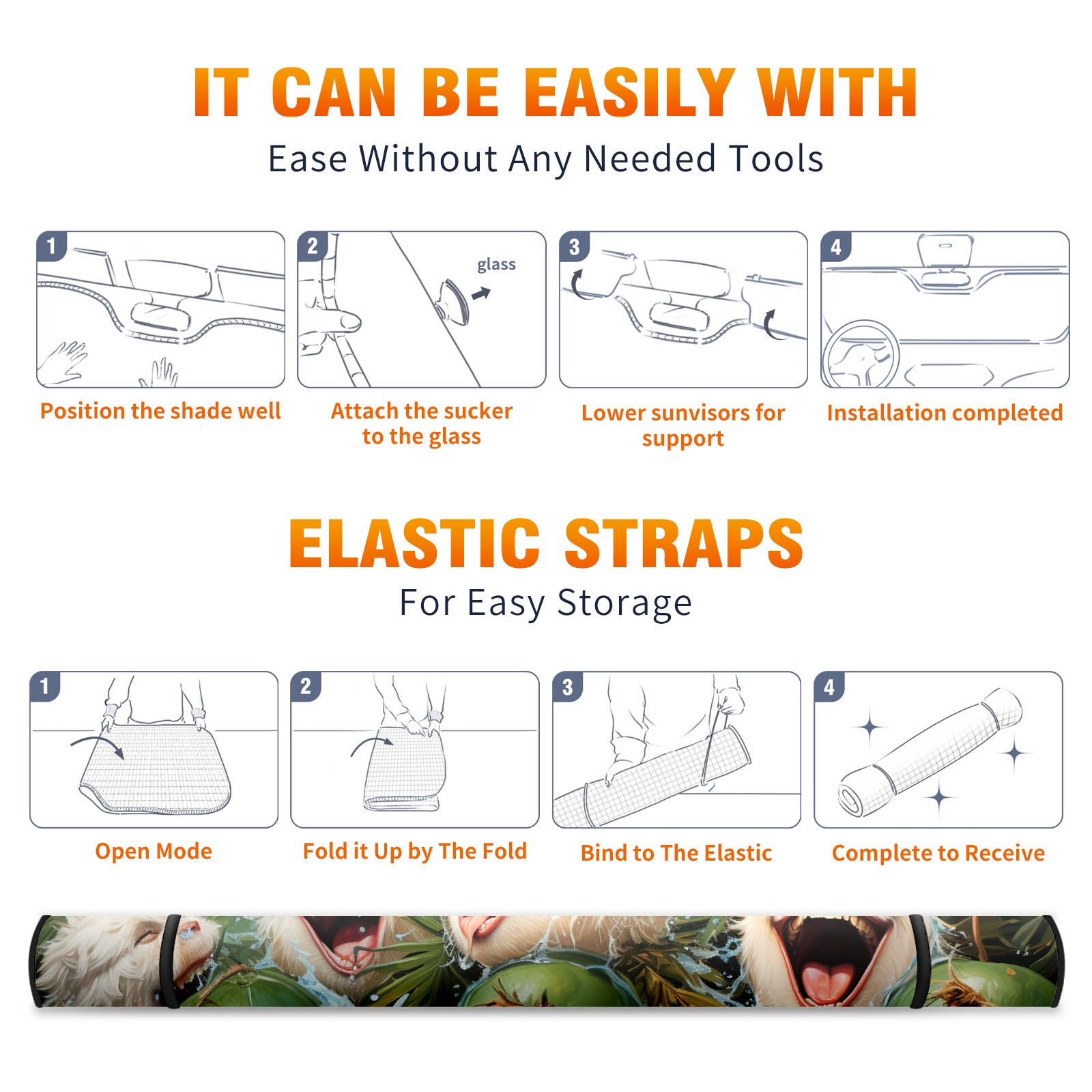 IT CAN BE EASILY WITH
Ease Without Any Needed Tools

1
Position the shade well

2
glass
Attach the sucker to the glass

3
Lower sunvisors for support

4
Installation completed

ELASTIC STRAPS
For Easy Storage

1
Open Mode

2
Fold it Up by The Fold

3
Bind to The Elastic

4
Complete to Receive