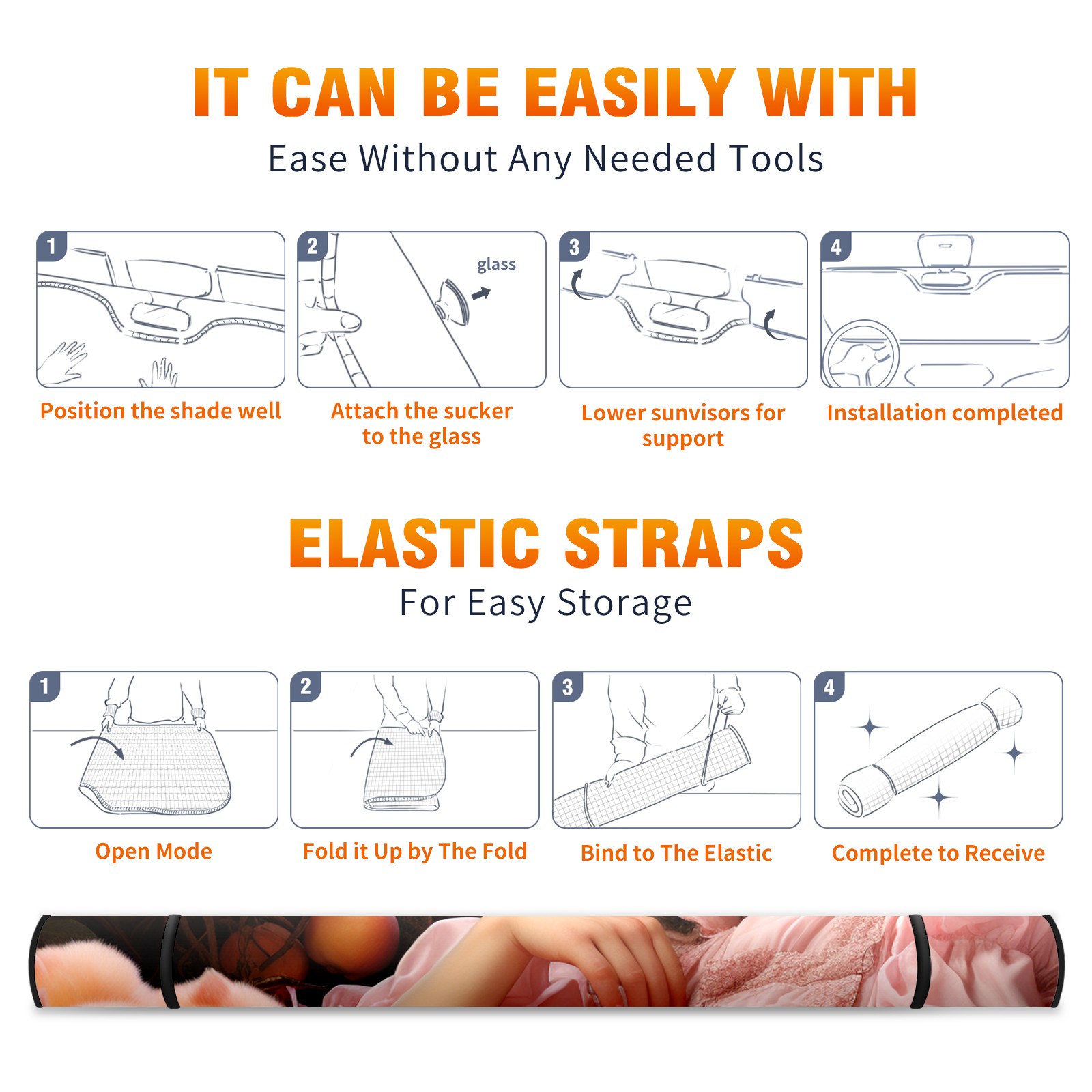 IT CAN BE EASILY WITH

Ease Without Any Needed Tools

1

Position the shade well

2

glass

Attach the sucker to the glass

3

Lower sunvisors for support

4

Installation completed

ELASTIC STRAPS

For Easy Storage

1

Open Mode

2

Fold it Up by The Fold

3

Bind to The Elastic

4

Complete to Receive