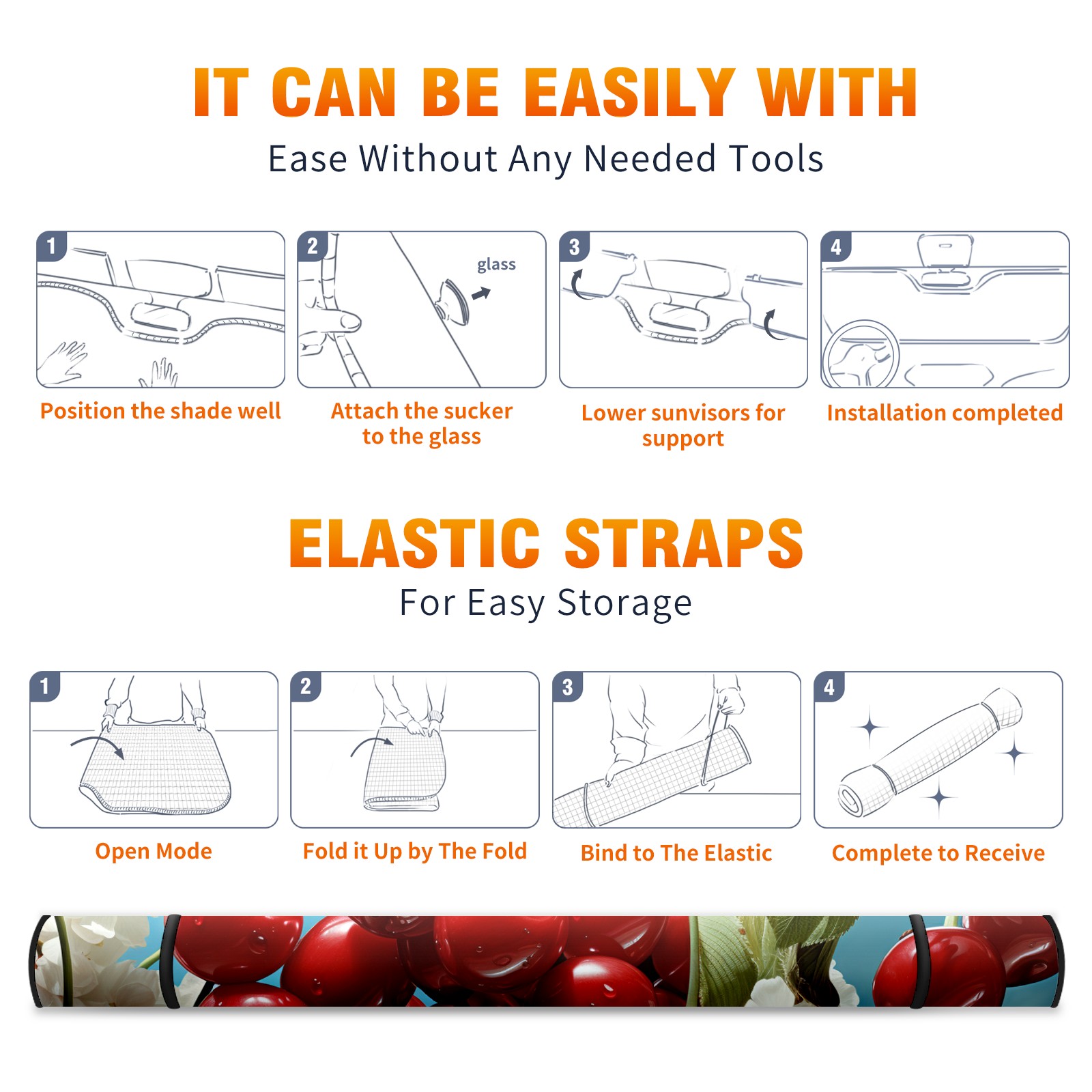 IT CAN BE EASILY WITH

Ease Without Any Needed Tools

1

Position the shade well

2

glass

Attach the sucker to the glass

3

Lower sunvisors for support

4

Installation completed

ELASTIC STRAPS

For Easy Storage

1

Open Mode

2

Fold it Up by The Fold

3

Bind to The Elastic

4

Complete to Receive