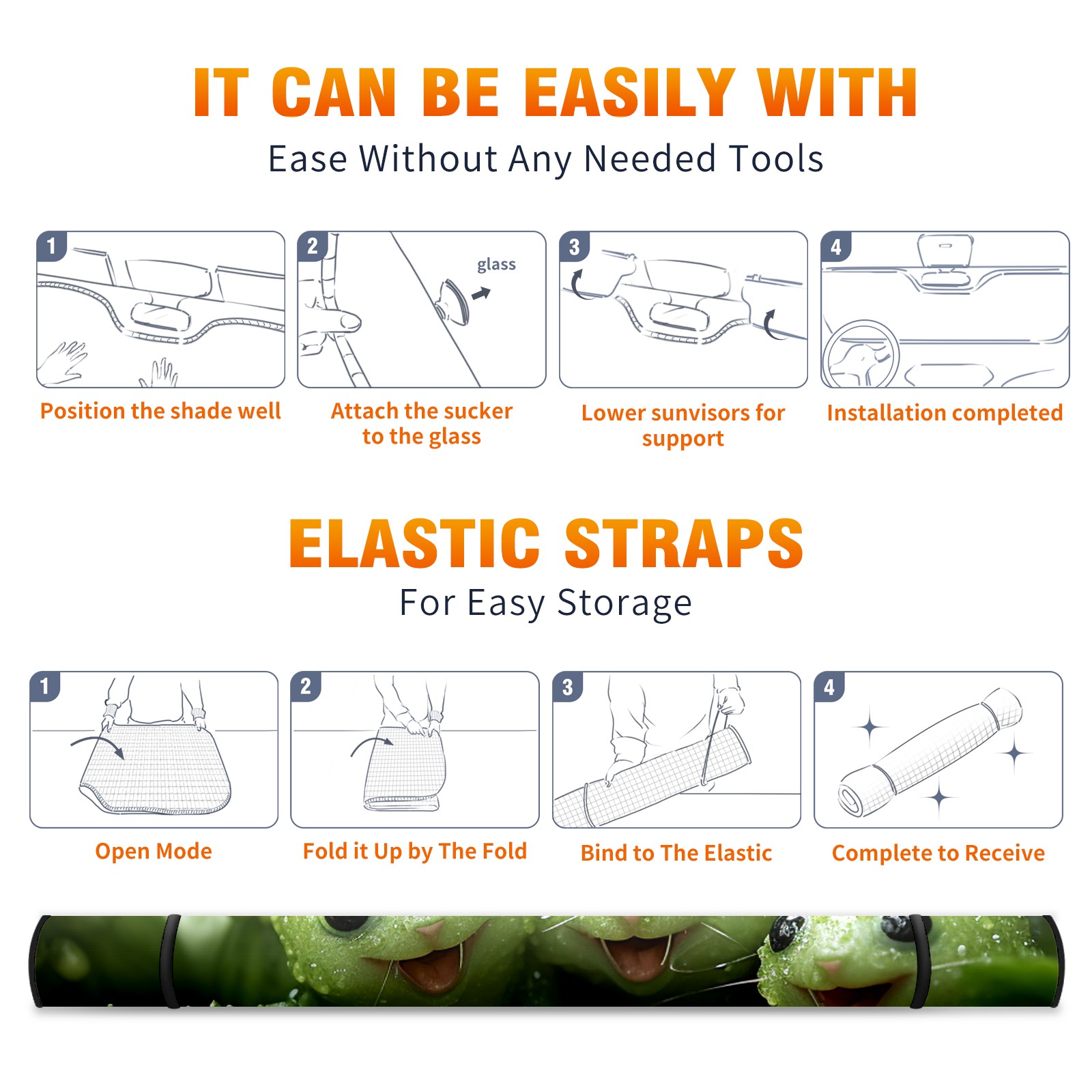 IT CAN BE EASILY WITH
Ease Without Any Needed Tools

1

Position the shade well

2
glass

Attach the sucker to the glass

3

Lower sunvisors for support

4

Installation completed

ELASTIC STRAPS
For Easy Storage

1

Open Mode

2

Fold it Up by The Fold

3

Bind to The Elastic

4

Complete to Receive