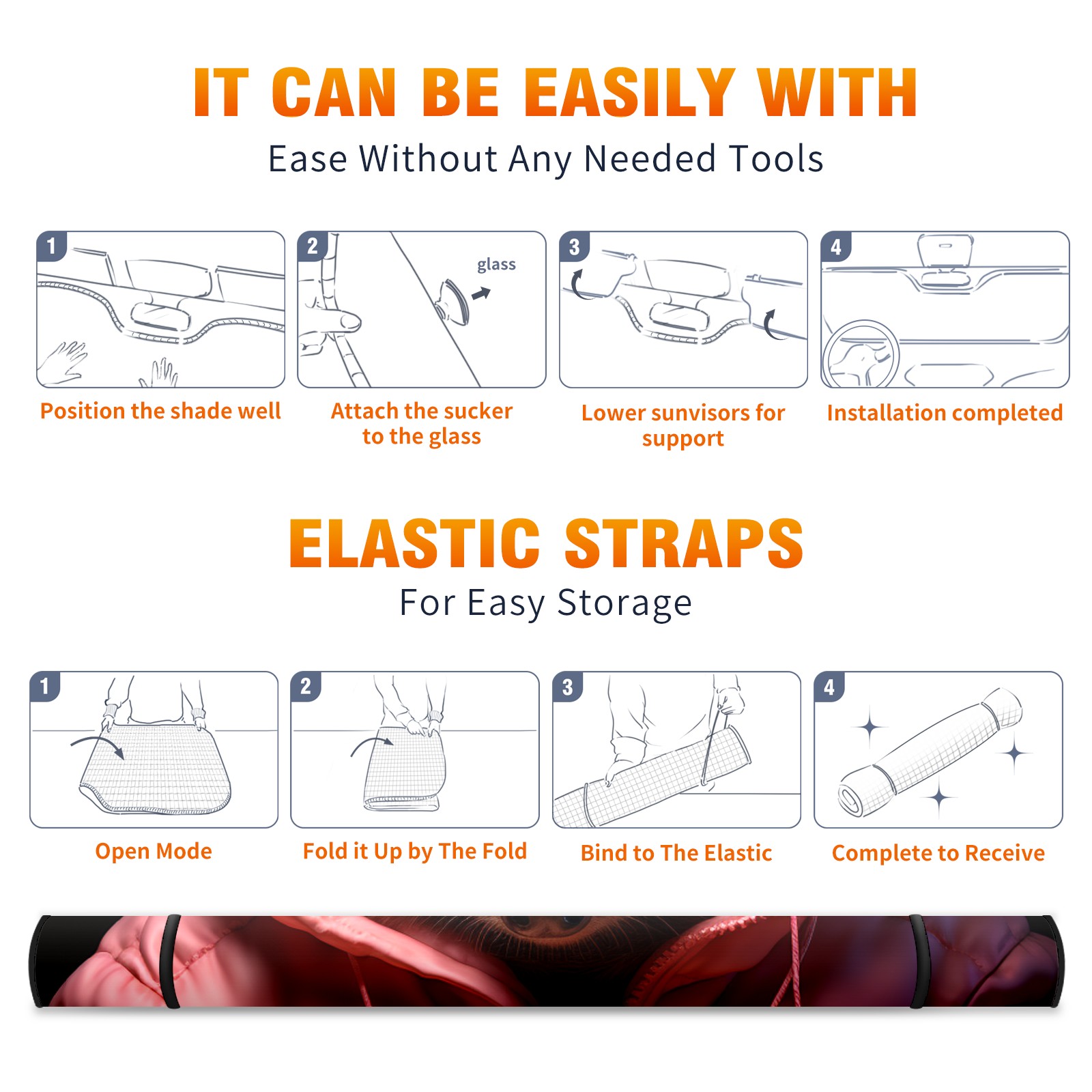 IT CAN BE EASILY WITH

Ease Without Any Needed Tools

1

Position the shade well

2

glass

Attach the sucker to the glass

3

Lower sunvisors for support

4

Installation completed

ELASTIC STRAPS

For Easy Storage

1

Open Mode

2

Fold it Up by The Fold

3

Bind to The Elastic

4

Complete to Receive