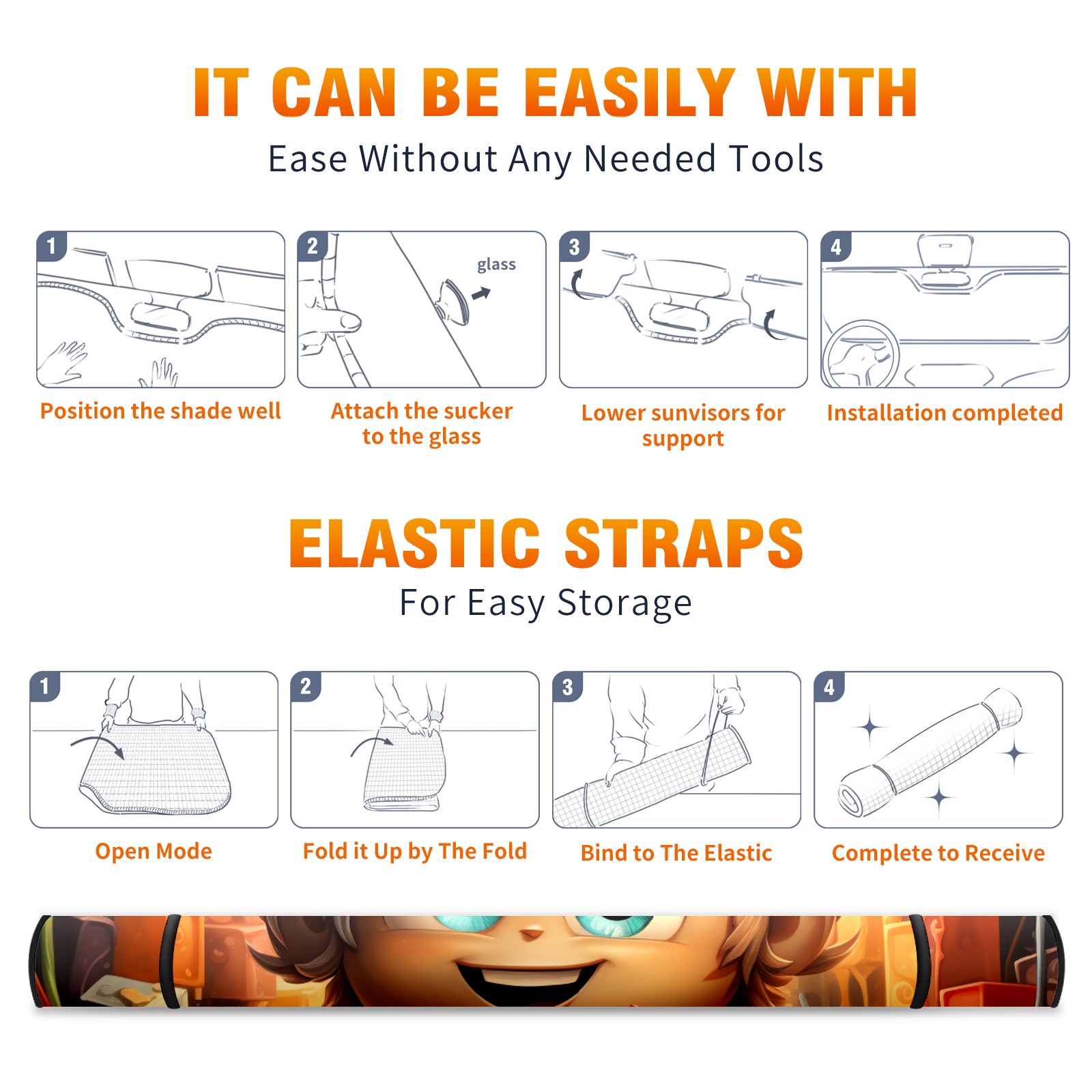 IT CAN BE EASILY WITH

Ease Without Any Needed Tools

1

Position the shade well

2

glass

Attach the sucker to the glass

3

Lower sunvisors for support

4

Installation completed

ELASTIC STRAPS

For Easy Storage

1

Open Mode

2

Fold it Up by The Fold

3

Bind to The Elastic

4

Complete to Receive