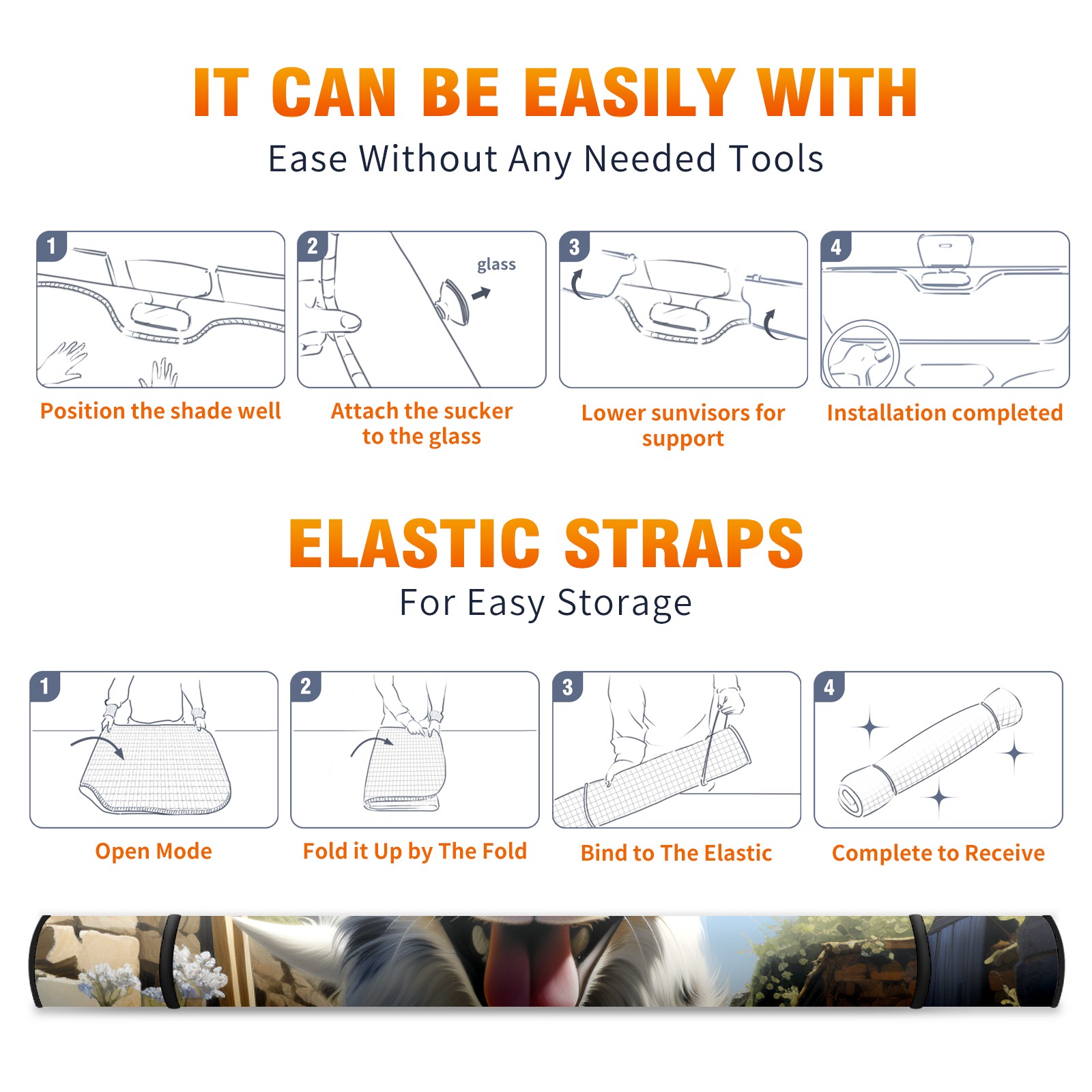 IT CAN BE EASILY WITH
Ease Without Any Needed Tools

1
Position the shade well

2
glass
Attach the sucker to the glass

3
Lower sunvisors for support

4
Installation completed

ELASTIC STRAPS
For Easy Storage

1
Open Mode

2
Fold it Up by The Fold

3
Bind to The Elastic

4
Complete to Receive