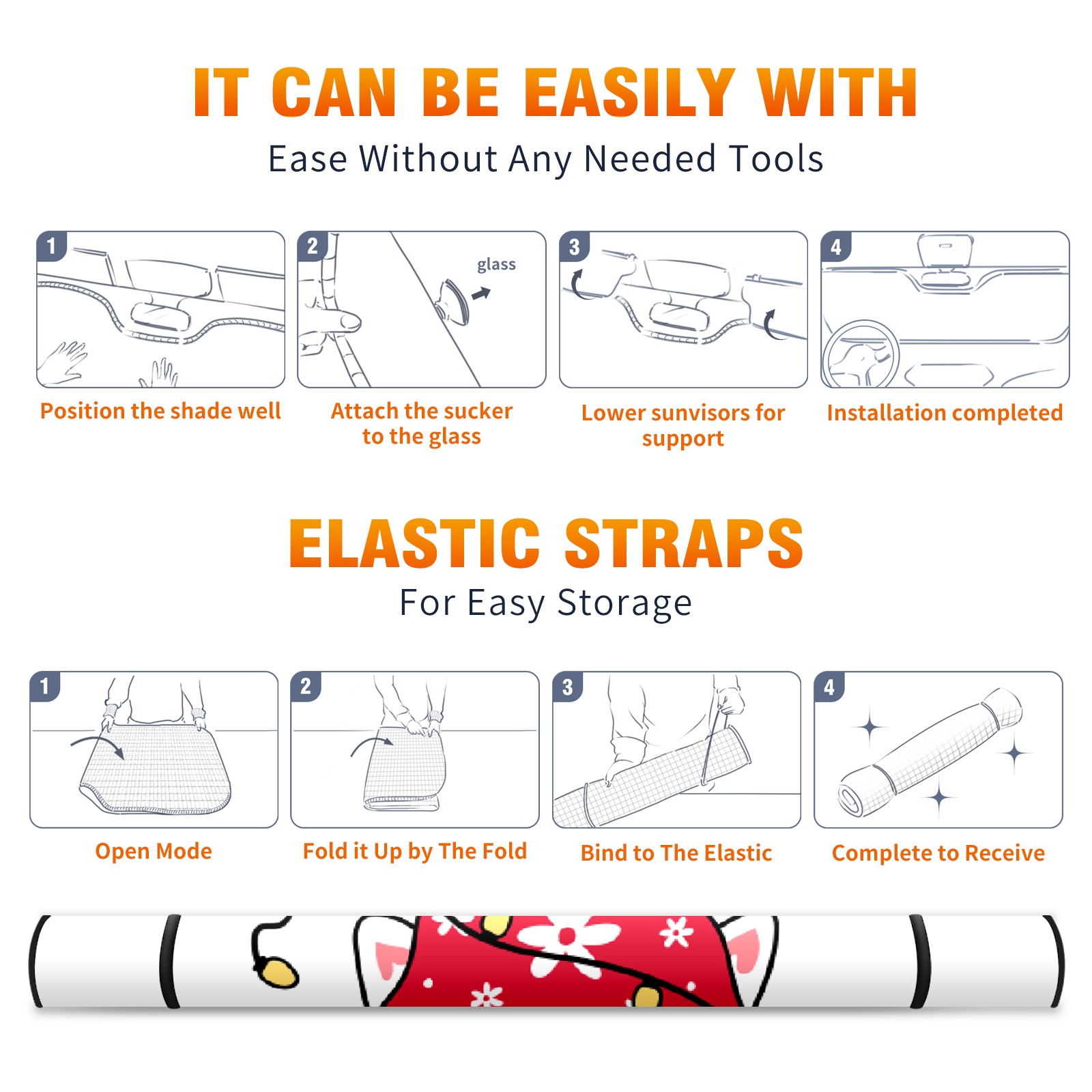 IT CAN BE EASILY WITH
Ease Without Any Needed Tools

1
Position the shade well

2
glass
Attach the sucker to the glass

3
Lower sunvisors for support

4
Installation completed

ELASTIC STRAPS
For Easy Storage

1
Open Mode

2
Fold it Up by The Fold

3
Bind to The Elastic

4
Complete to Receive