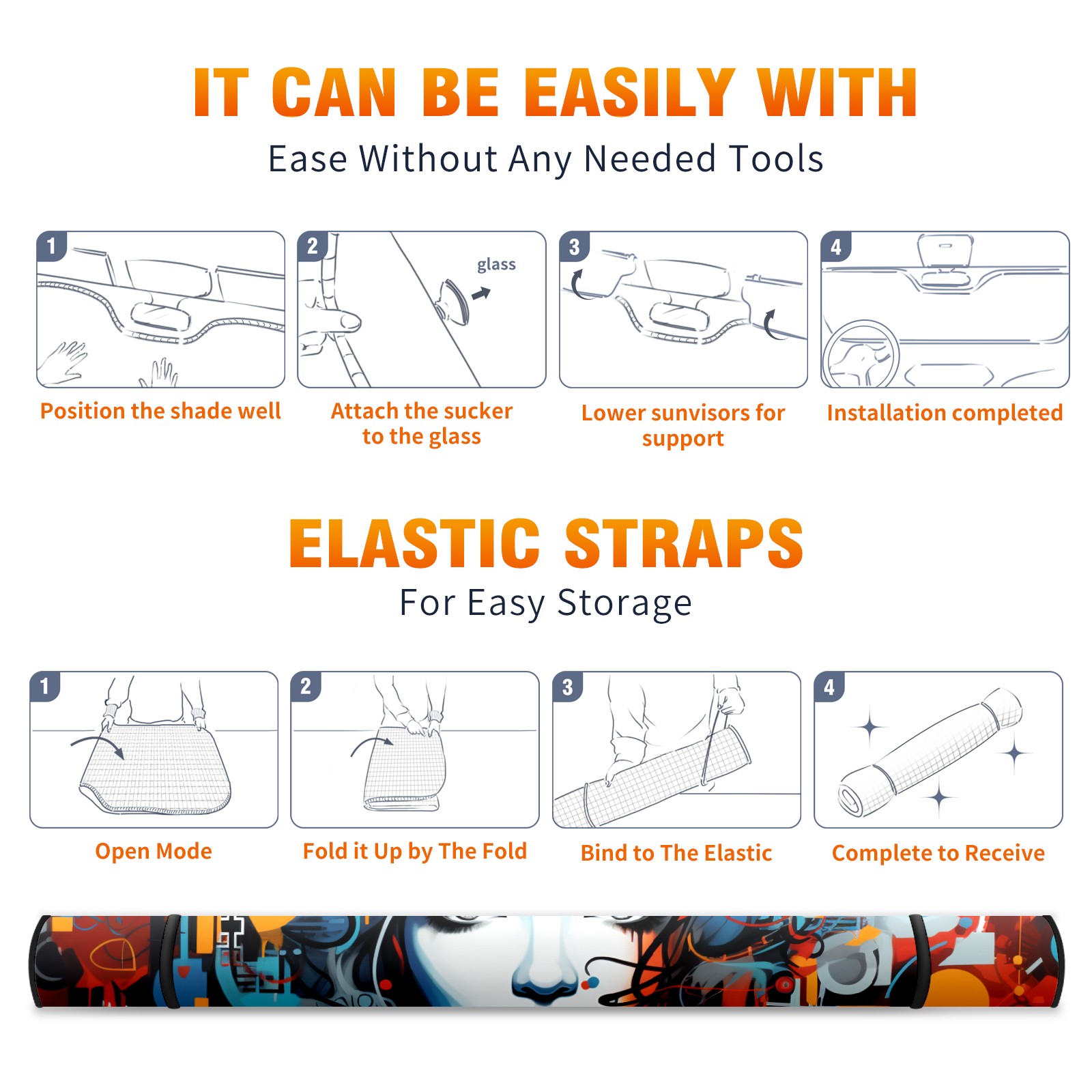 IT CAN BE EASILY WITH
Ease Without Any Needed Tools

1
Position the shade well

2
glass
Attach the sucker to the glass

3
Lower sunvisors for support

4
Installation completed

ELASTIC STRAPS
For Easy Storage

1
Open Mode

2
Fold it Up by The Fold

3
Bind to The Elastic

4
Complete to Receive