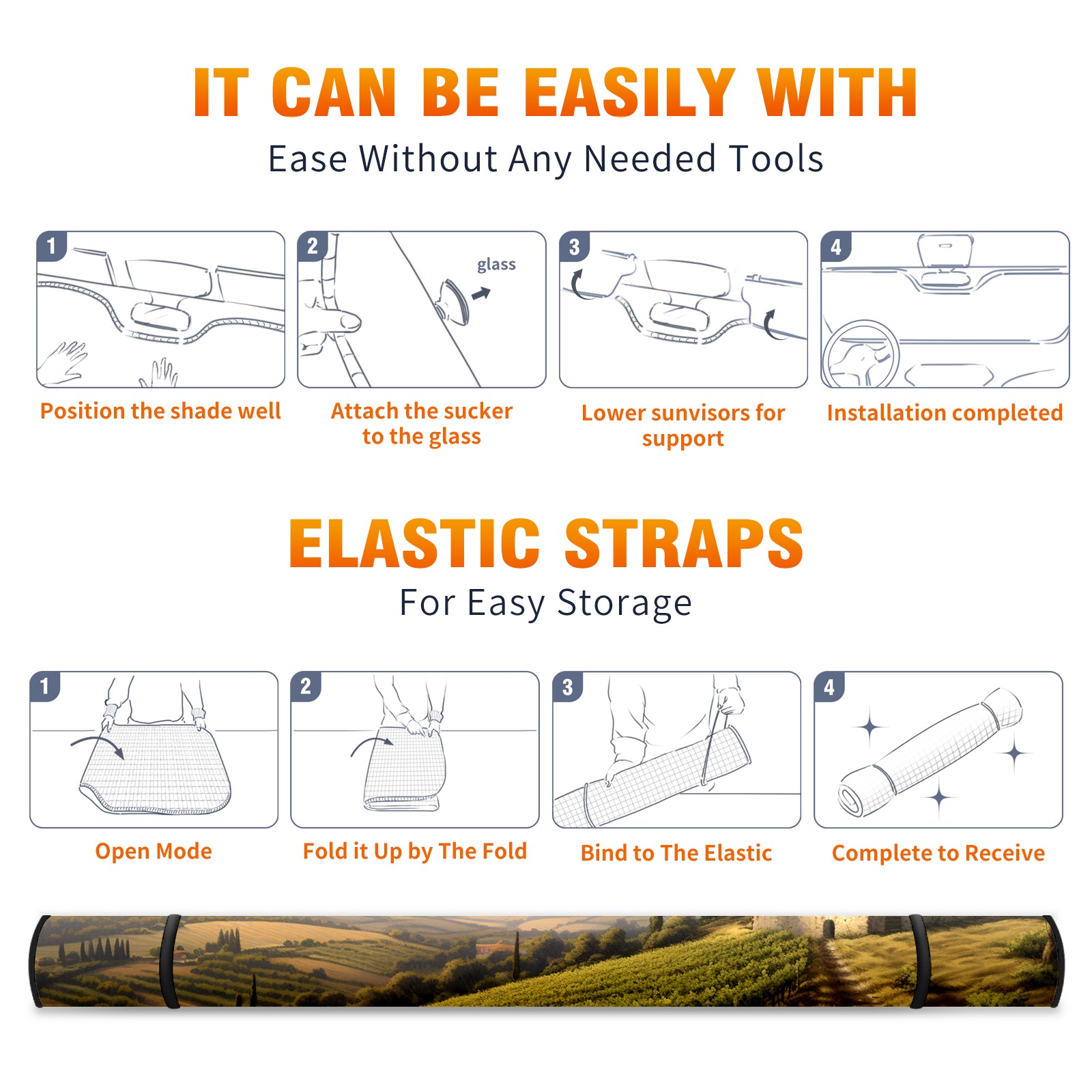 IT CAN BE EASILY WITH
Ease Without Any Needed Tools

1
Position the shade well

2
glass
Attach the sucker to the glass

3
Lower sunvisors for support

4
Installation completed

ELASTIC STRAPS
For Easy Storage

1
Open Mode

2
Fold it Up by The Fold

3
Bind to The Elastic

4
Complete to Receive