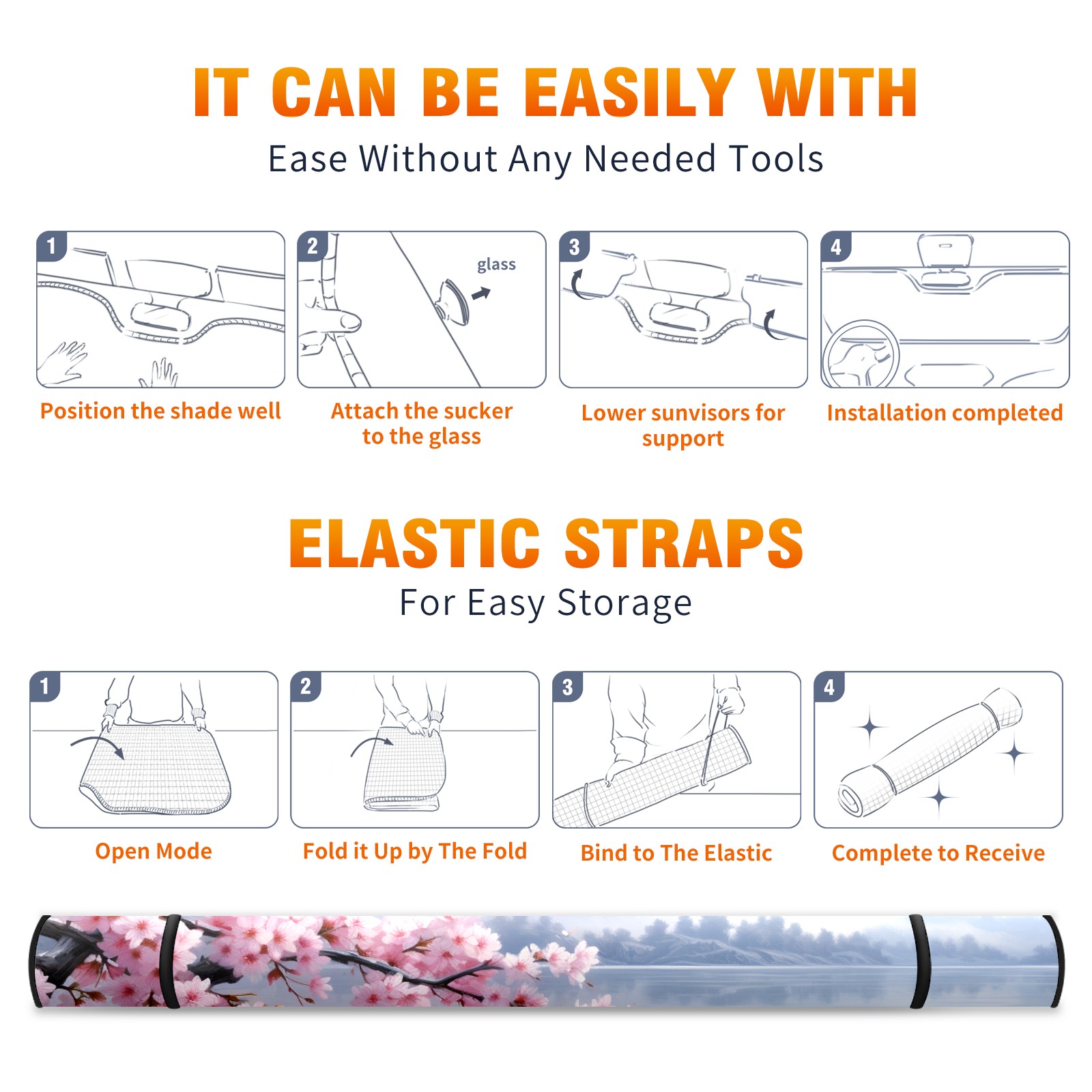 IT CAN BE EASILY WITH

Ease Without Any Needed Tools

1

Position the shade well

2

glass

Attach the sucker to the glass

3

Lower sunvisors for support

4

Installation completed

ELASTIC STRAPS

For Easy Storage

1

Open Mode

2

Fold it Up by The Fold

3

Bind to The Elastic

4

Complete to Receive