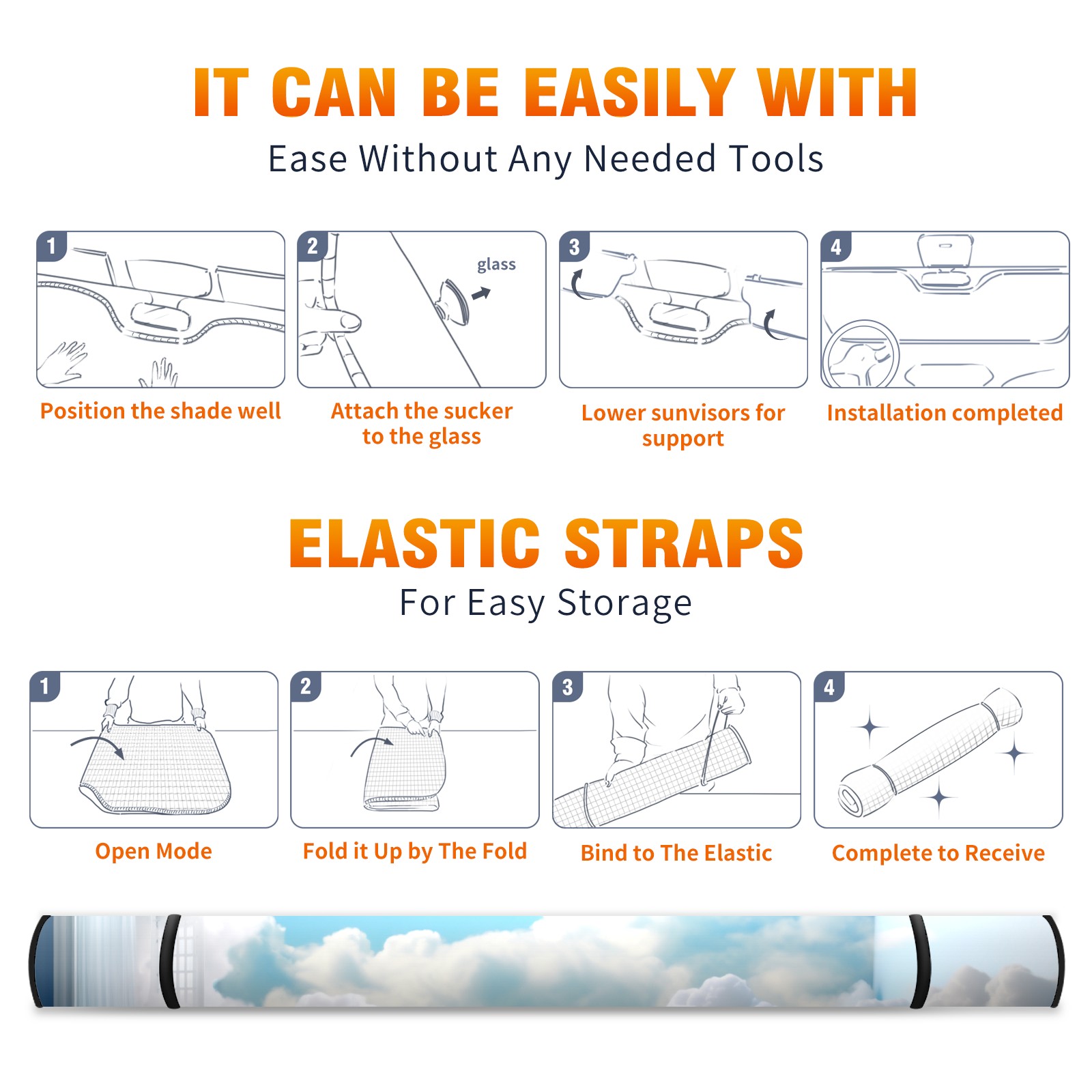 IT CAN BE EASILY WITH
Ease Without Any Needed Tools

1
Position the shade well

2
glass
Attach the sucker to the glass

3
Lower sunvisors for support

4
Installation completed

ELASTIC STRAPS
For Easy Storage

1
Open Mode

2
Fold it Up by The Fold

3
Bind to The Elastic

4
Complete to Receive