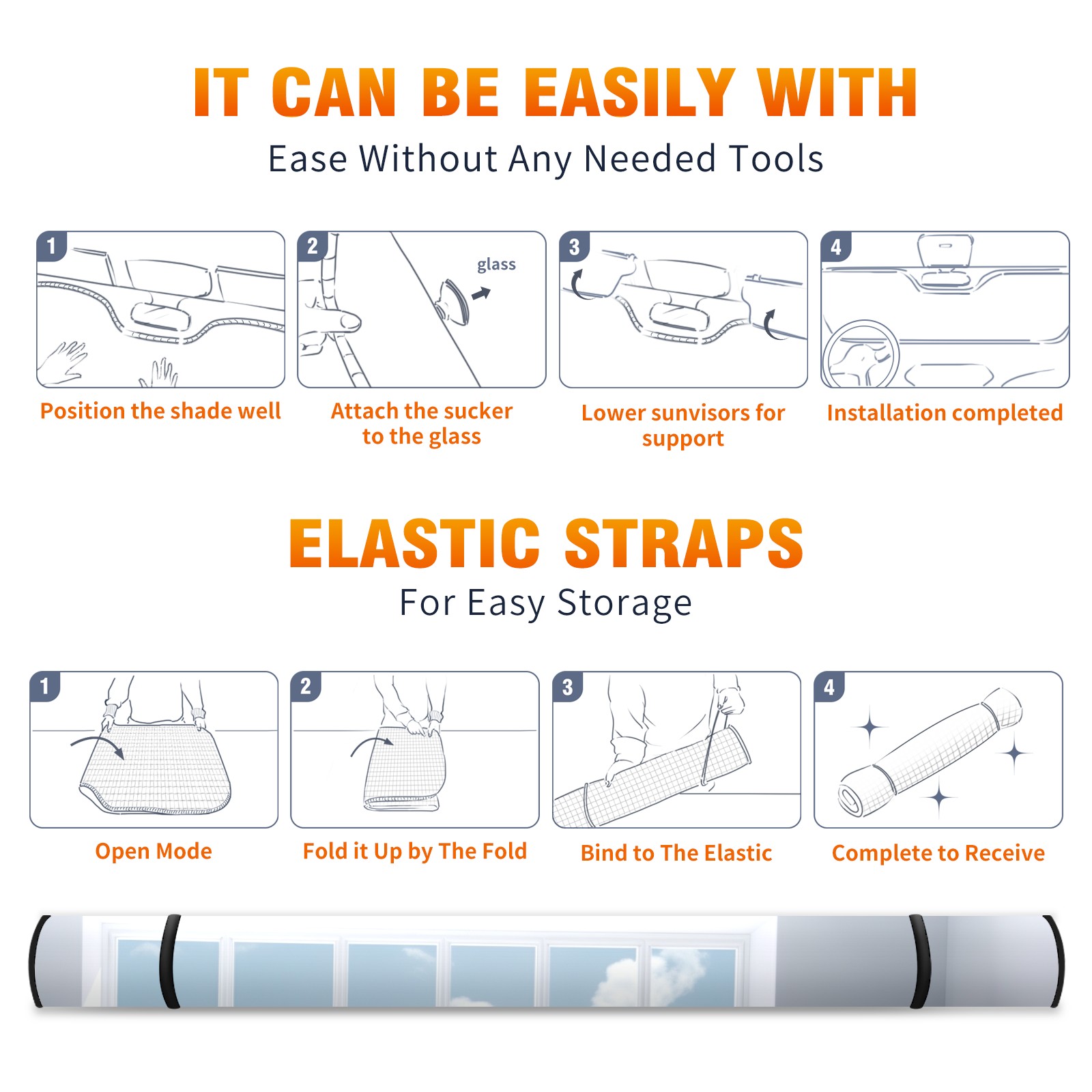 IT CAN BE EASILY WITH

Ease Without Any Needed Tools

1

Position the shade well

2

glass

Attach the sucker to the glass

3

Lower sunvisors for support

4

Installation completed

ELASTIC STRAPS

For Easy Storage

1

Open Mode

2

Fold it Up by The Fold

3

Bind to The Elastic

4

Complete to Receive