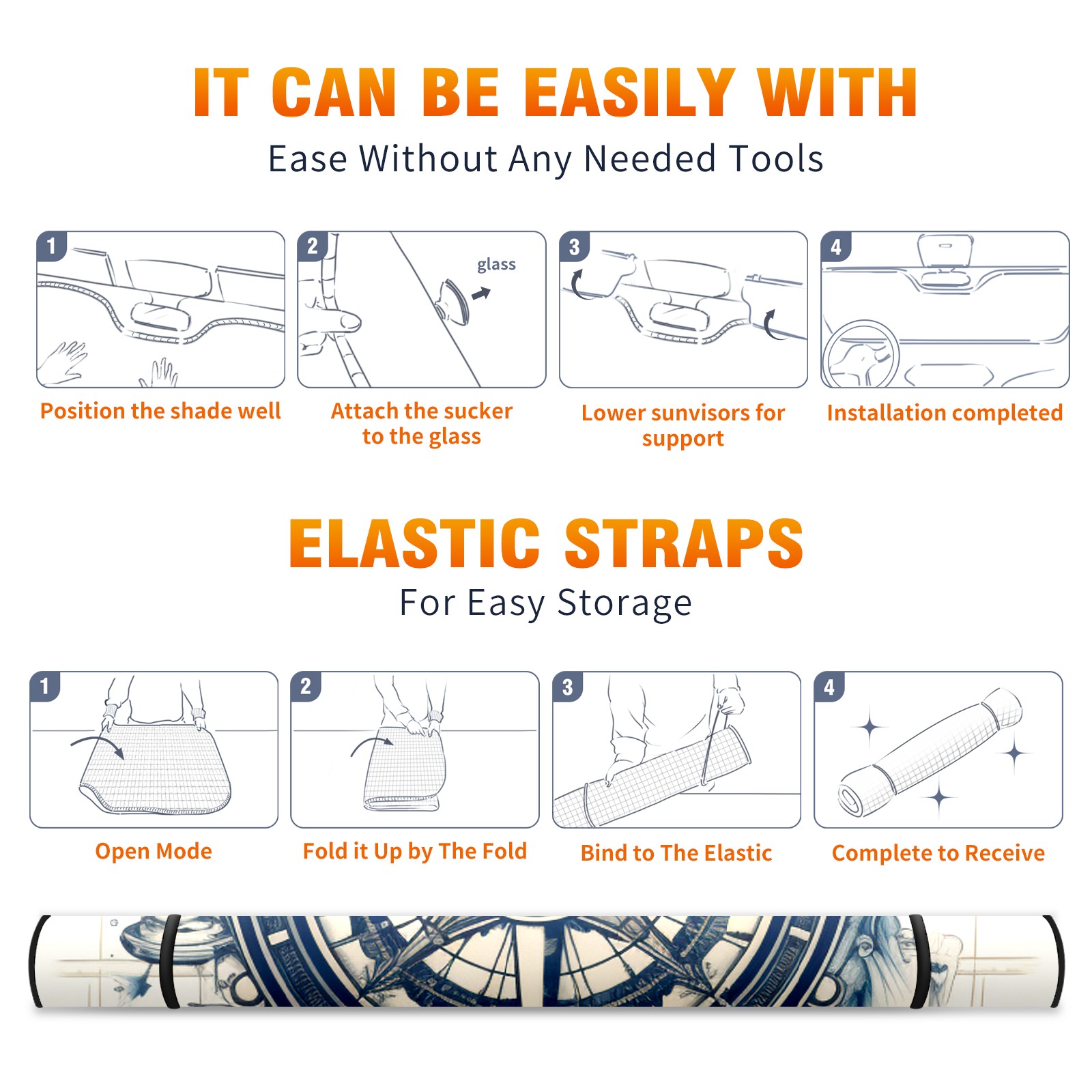 IT CAN BE EASILY WITH
Ease Without Any Needed Tools

1
Position the shade well

2
glass
Attach the sucker to the glass

3
Lower sunvisors for support

4
Installation completed

ELASTIC STRAPS
For Easy Storage

1
Open Mode

2
Fold it Up by The Fold

3
Bind to The Elastic

4
Complete to Receive