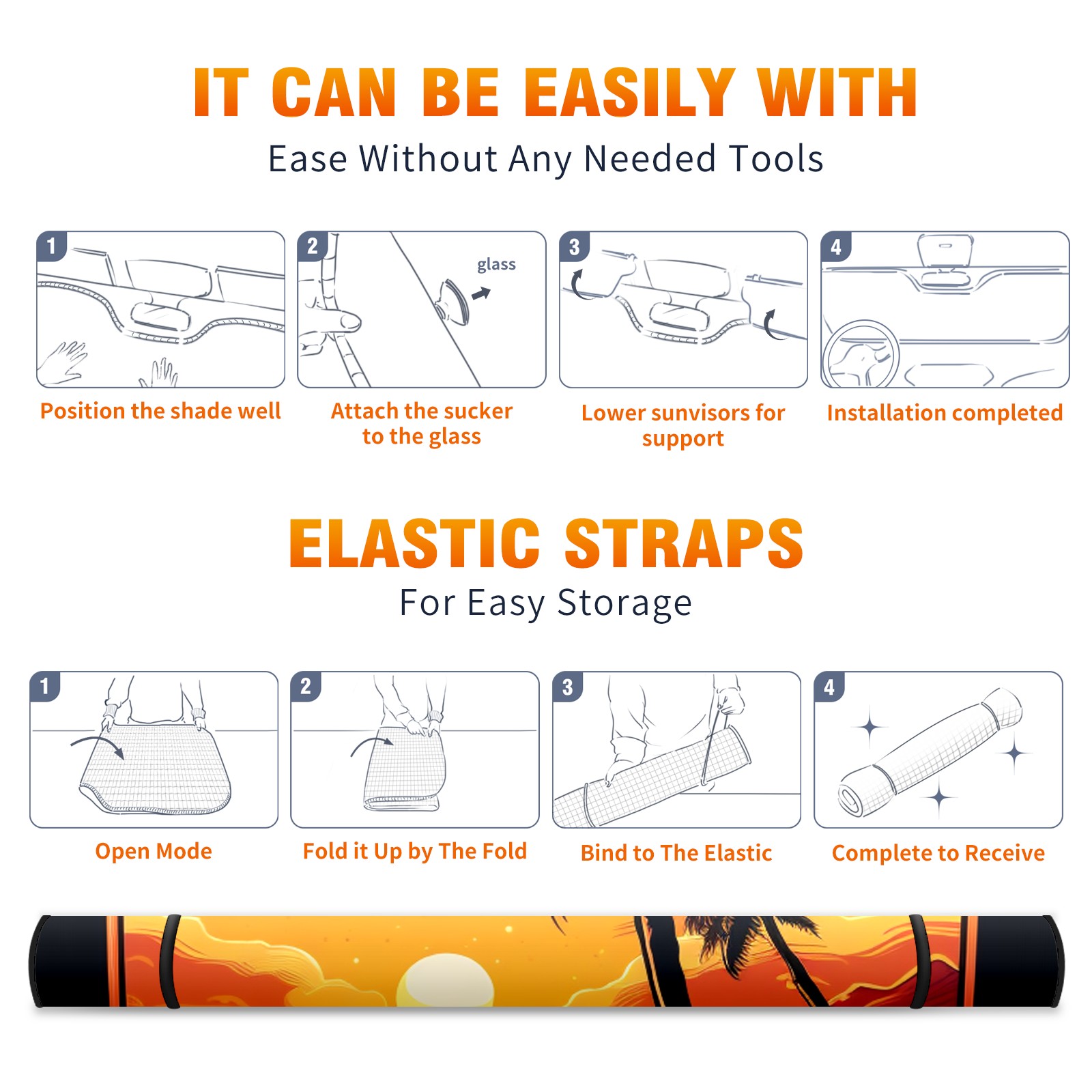 IT CAN BE EASILY WITH

Ease Without Any Needed Tools

1

Position the shade well

2

glass

Attach the sucker to the glass

3

Lower sunvisors for support

4

Installation completed

ELASTIC STRAPS

For Easy Storage

1

Open Mode

2

Fold it Up by The Fold

3

Bind to The Elastic

4

Complete to Receive