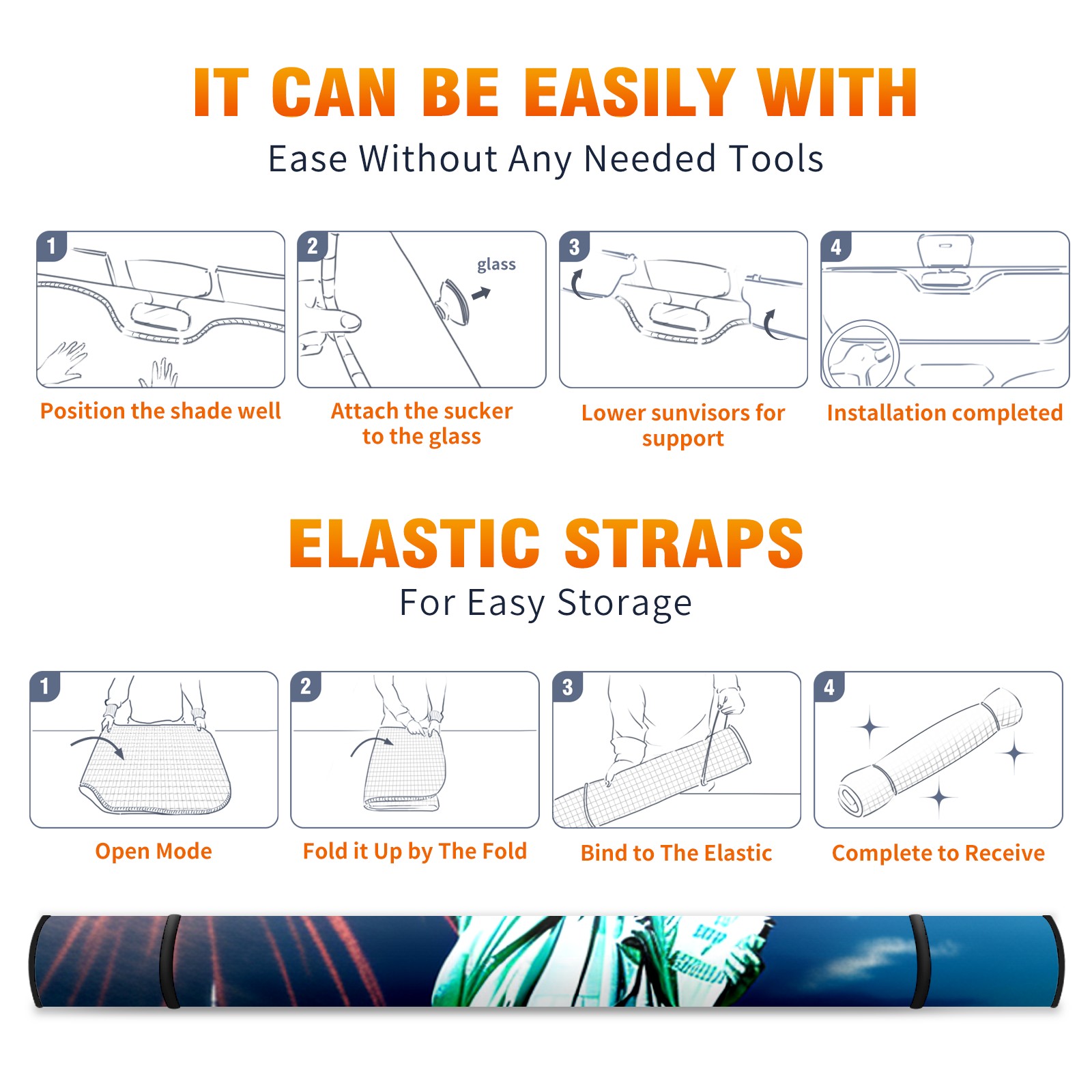 IT CAN BE EASILY WITH

Ease Without Any Needed Tools

1

Position the shade well

2

glass

Attach the sucker to the glass

3

Lower sunvisors for support

4

Installation completed

ELASTIC STRAPS

For Easy Storage

1

Open Mode

2

Fold it Up by The Fold

3

Bind to The Elastic

4

Complete to Receive