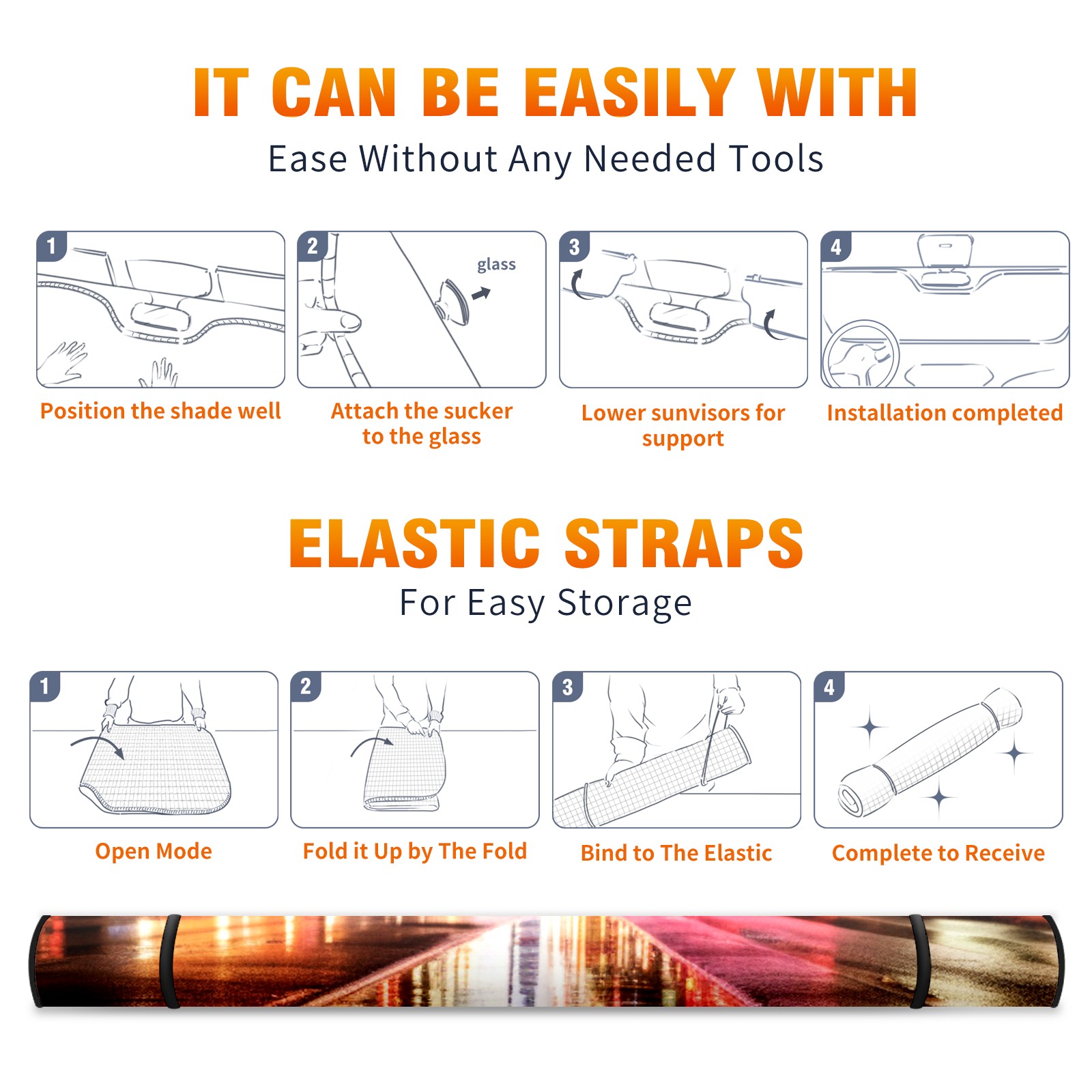 IT CAN BE EASILY WITH

Ease Without Any Needed Tools

1

Position the shade well

2

glass

Attach the sucker to the glass

3

Lower sunvisors for support

4

Installation completed

ELASTIC STRAPS

For Easy Storage

1

Open Mode

2

Fold it Up by The Fold

3

Bind to The Elastic

4

Complete to Receive