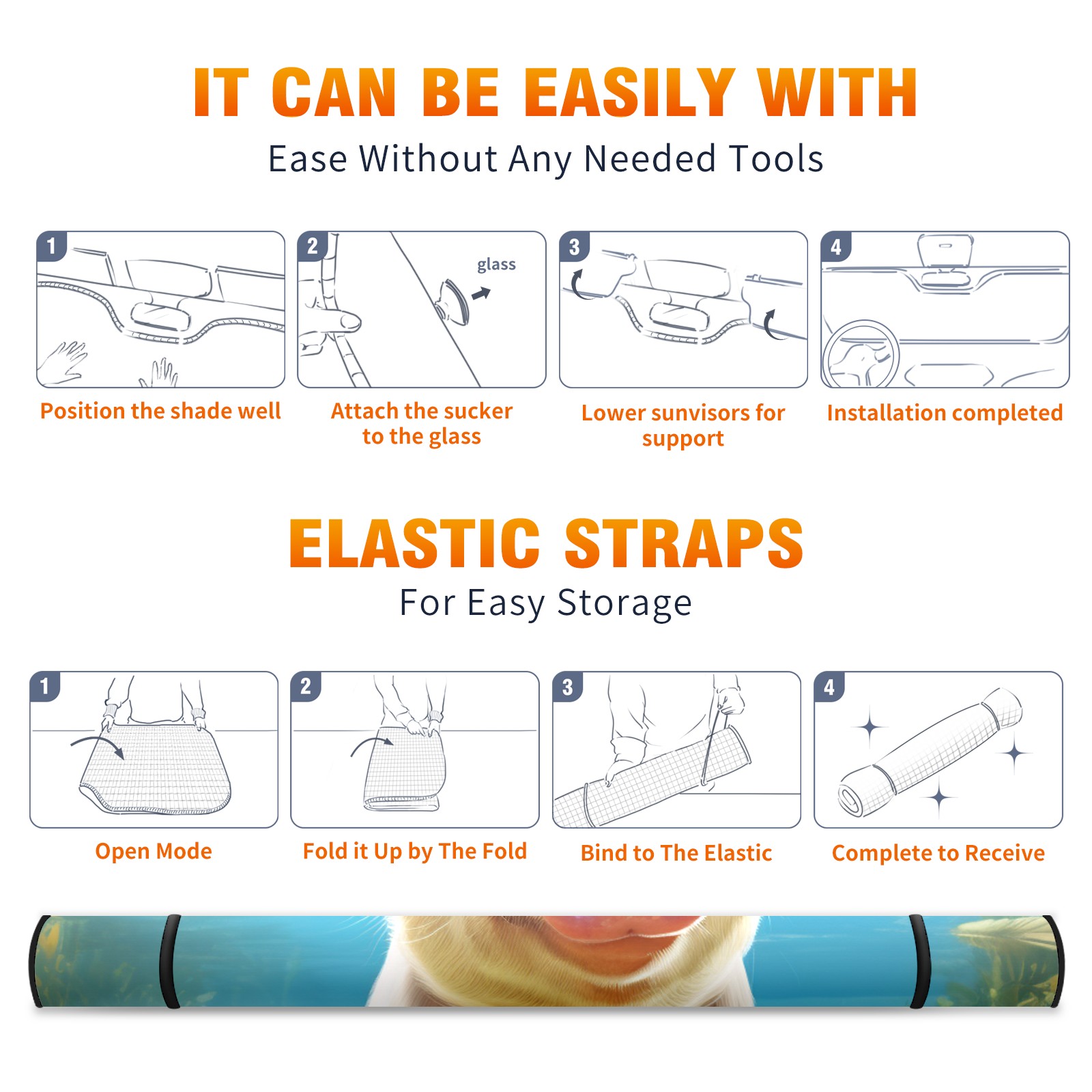 IT CAN BE EASILY WITH

Ease Without Any Needed Tools

1

Position the shade well

2

glass

Attach the sucker to the glass

3

Lower sunvisors for support

4

Installation completed

ELASTIC STRAPS

For Easy Storage

1

Open Mode

2

Fold it Up by The Fold

3

Bind to The Elastic

4

Complete to Receive