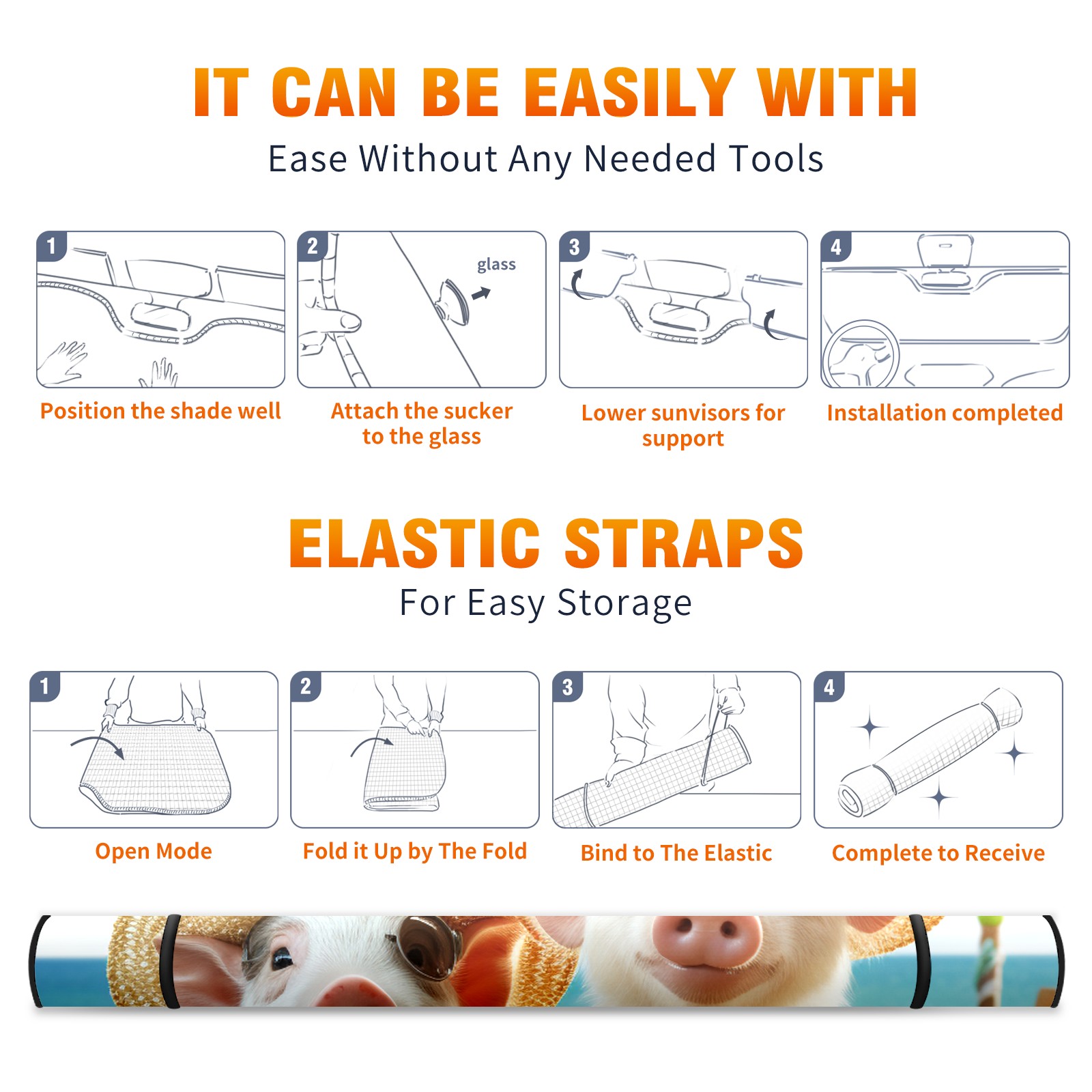 IT CAN BE EASILY WITH

Ease Without Any Needed Tools

1

Position the shade well

2

glass

Attach the sucker to the glass

3

Lower sunvisors for support

4

Installation completed

ELASTIC STRAPS

For Easy Storage

1

Open Mode

2

Fold it Up by The Fold

3

Bind to The Elastic

4

Complete to Receive