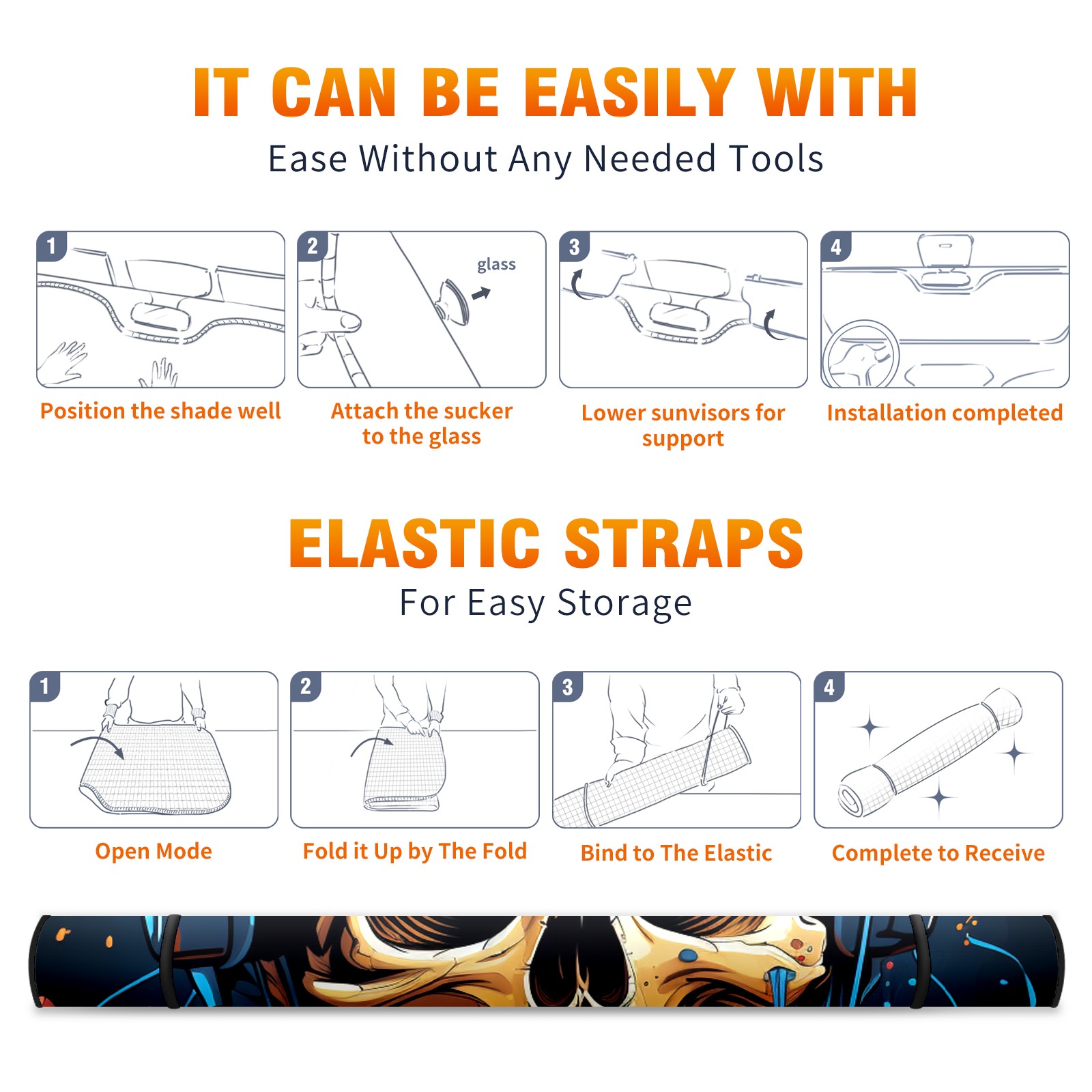 IT CAN BE EASILY WITH

Ease Without Any Needed Tools

1

Position the shade well

2

glass

Attach the sucker to the glass

3

Lower sunvisors for support

4

Installation completed

ELASTIC STRAPS

For Easy Storage

1

Open Mode

2

Fold it Up by The Fold

3

Bind to The Elastic

4

Complete to Receive