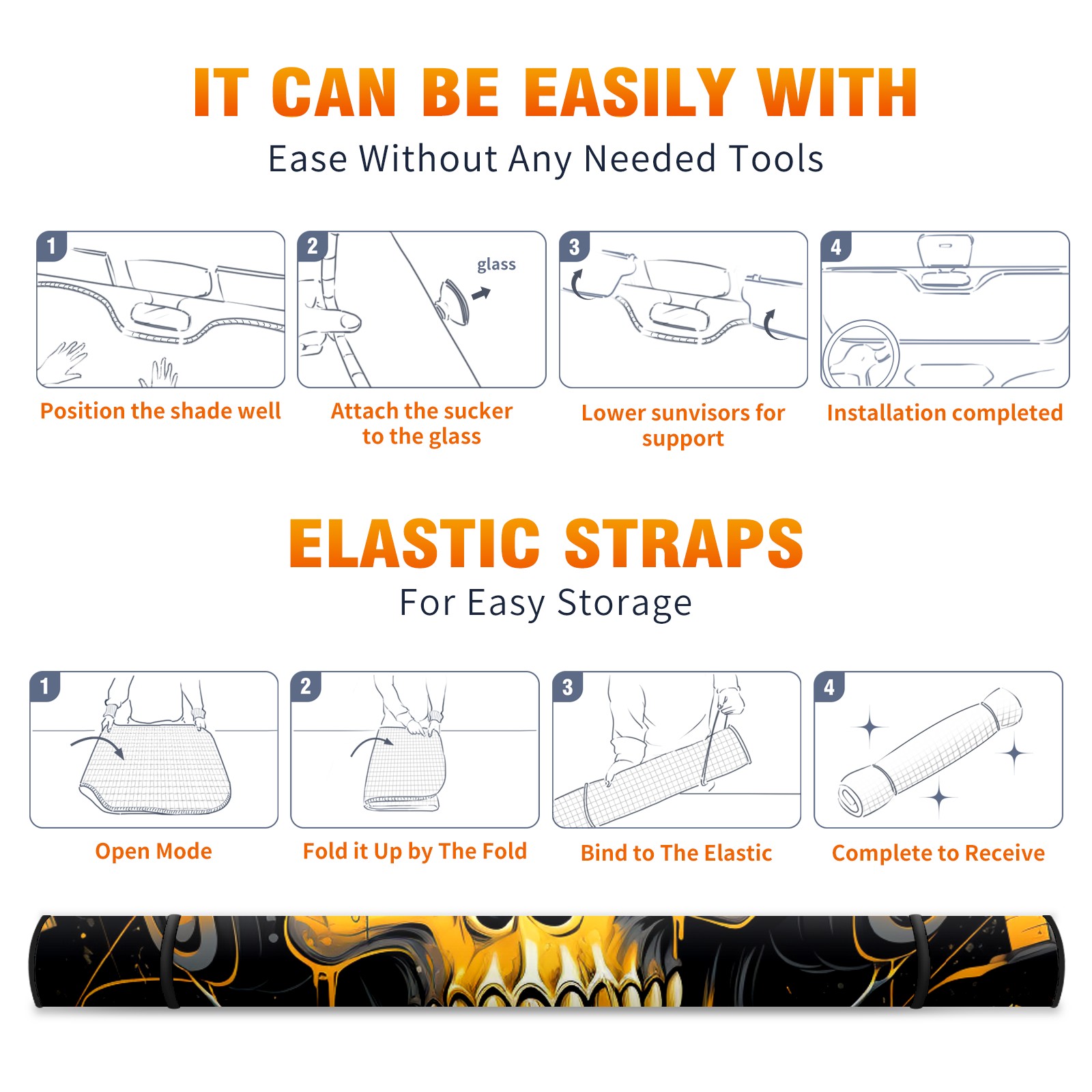 IT CAN BE EASILY WITH

Ease Without Any Needed Tools

1

Position the shade well

2

glass

Attach the sucker to the glass

3

Lower sunvisors for support

4

Installation completed

ELASTIC STRAPS

For Easy Storage

1

Open Mode

2

Fold it Up by The Fold

3

Bind to The Elastic

4

Complete to Receive