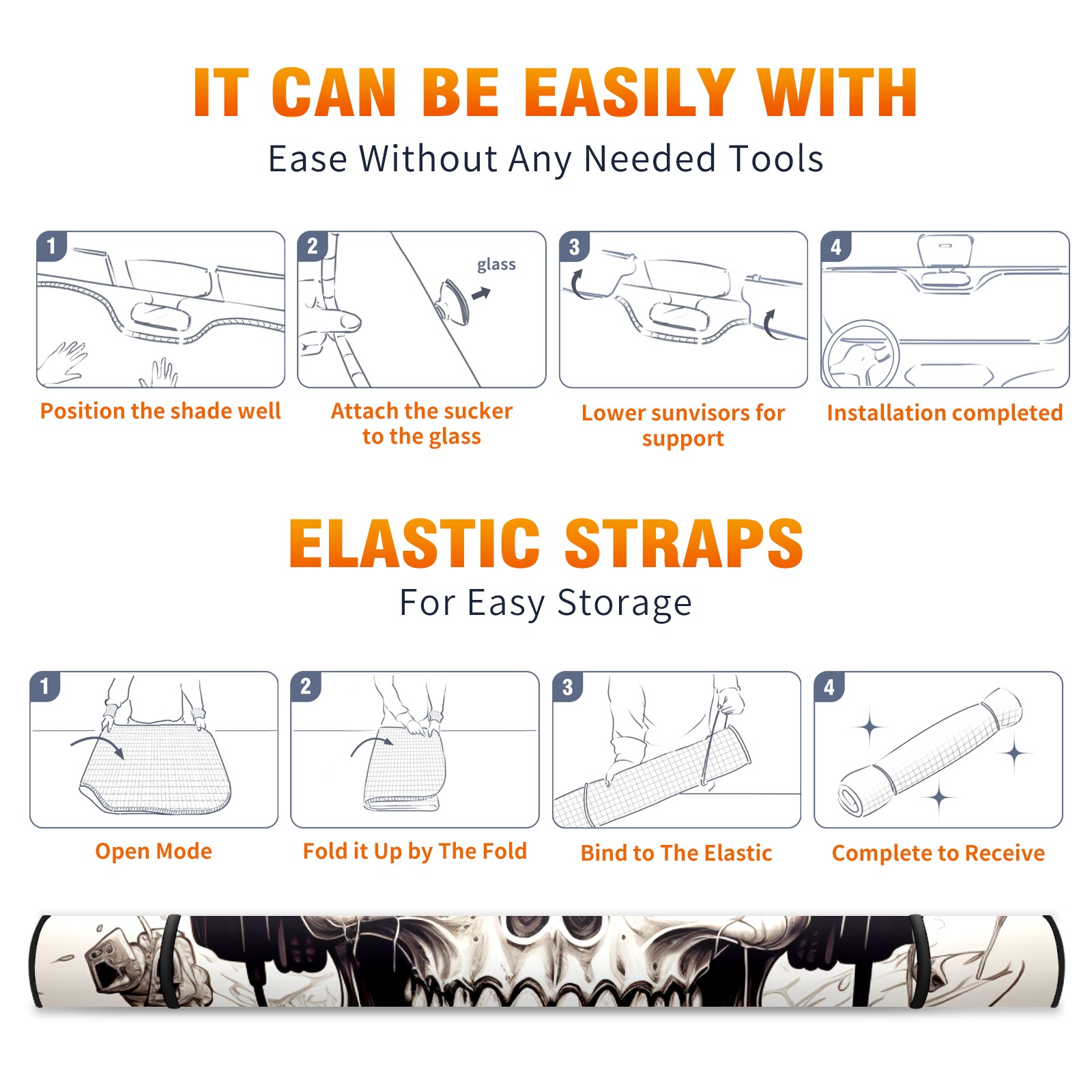 IT CAN BE EASILY WITH
Ease Without Any Needed Tools

1
Position the shade well

2
glass
Attach the sucker to the glass

3
Lower sunvisors for support

4
Installation completed

ELASTIC STRAPS
For Easy Storage

1
Open Mode

2
Fold it Up by The Fold

3
Bind to The Elastic

4
Complete to Receive