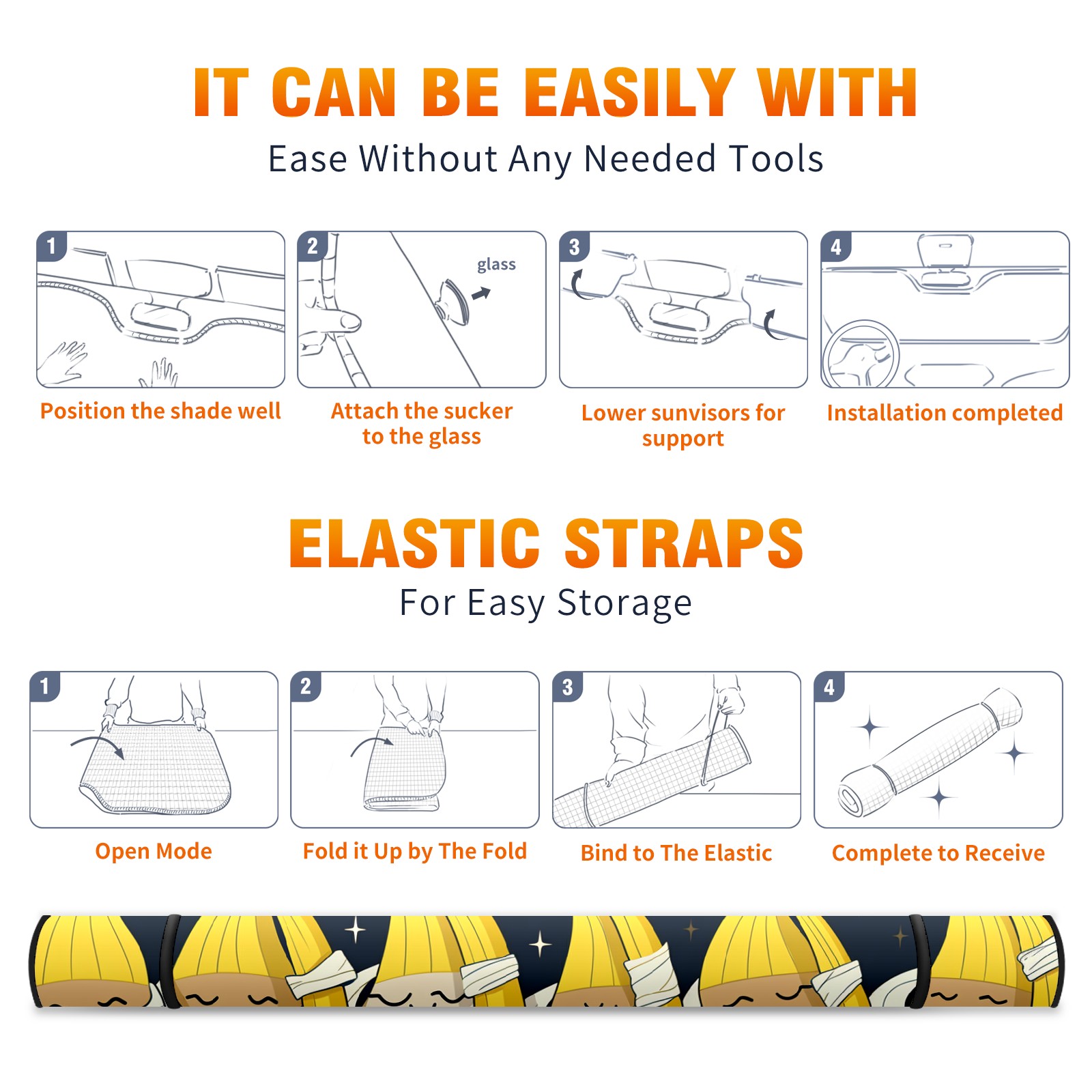 IT CAN BE EASILY WITH
Ease Without Any Needed Tools

1
Position the shade well

2
glass
Attach the sucker to the glass

3
Lower sunvisors for support

4
Installation completed

ELASTIC STRAPS
For Easy Storage

1
Open Mode

2
Fold it Up by The Fold

3
Bind to The Elastic

4
Complete to Receive