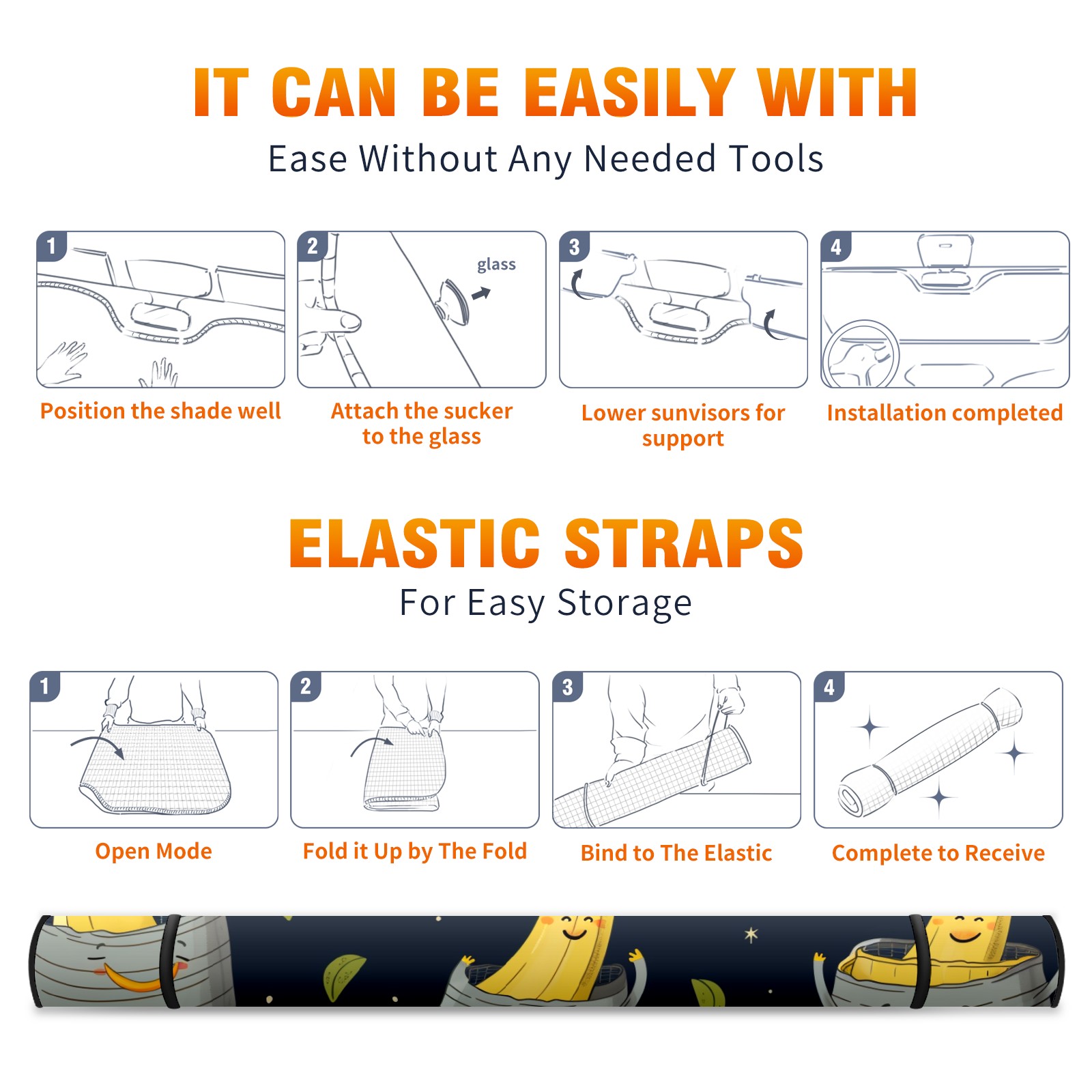 IT CAN BE EASILY WITH

Ease Without Any Needed Tools

1

Position the shade well

2

glass

Attach the sucker to the glass

3

Lower sunvisors for support

4

Installation completed

ELASTIC STRAPS

For Easy Storage

1

Open Mode

2

Fold it Up by The Fold

3

Bind to The Elastic

4

Complete to Receive