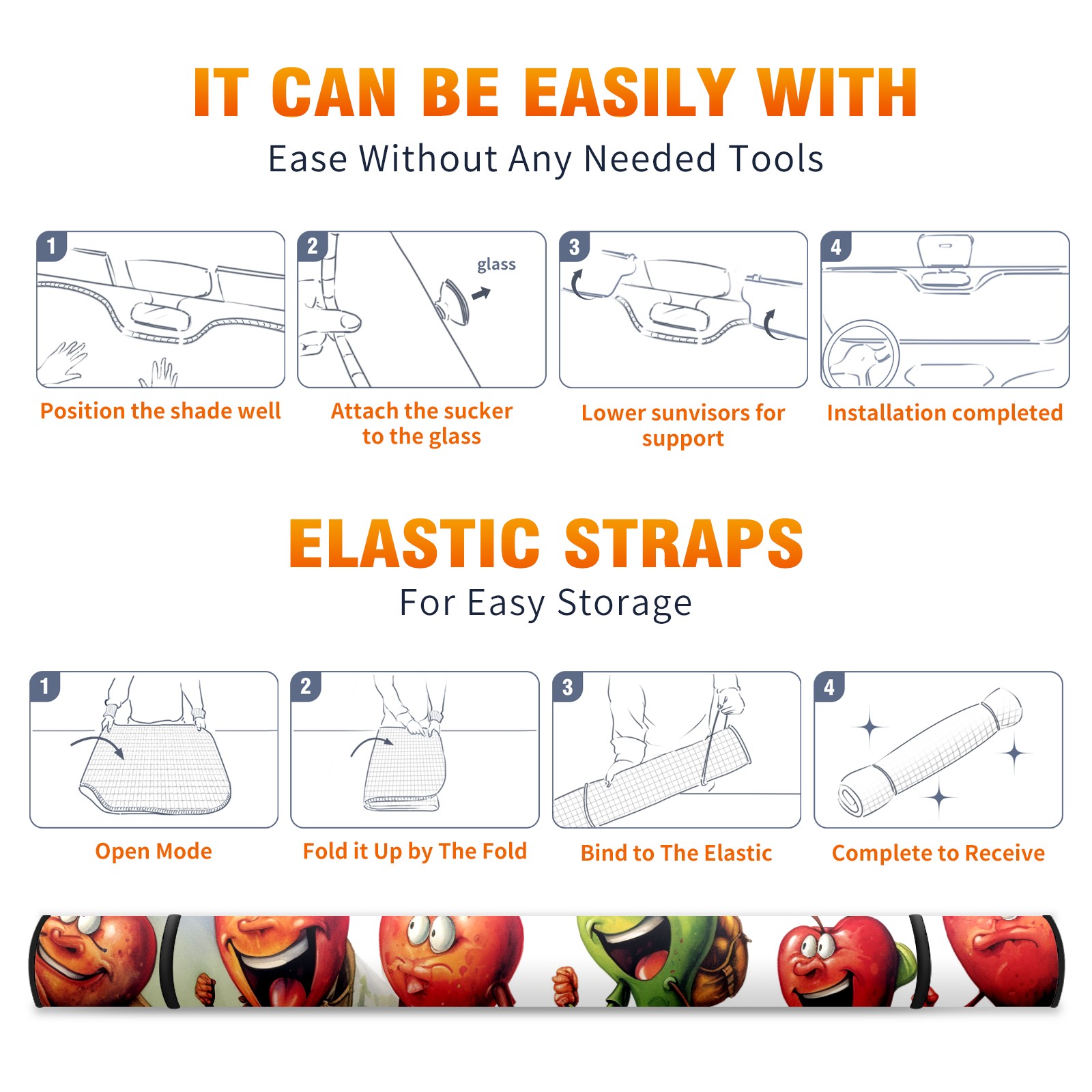 IT CAN BE EASILY WITH

Ease Without Any Needed Tools

1

Position the shade well

2

glass

Attach the sucker to the glass

3

Lower sunvisors for support

4

Installation completed

ELASTIC STRAPS

For Easy Storage

1

Open Mode

2

Fold it Up by The Fold

3

Bind to The Elastic

4

Complete to Receive