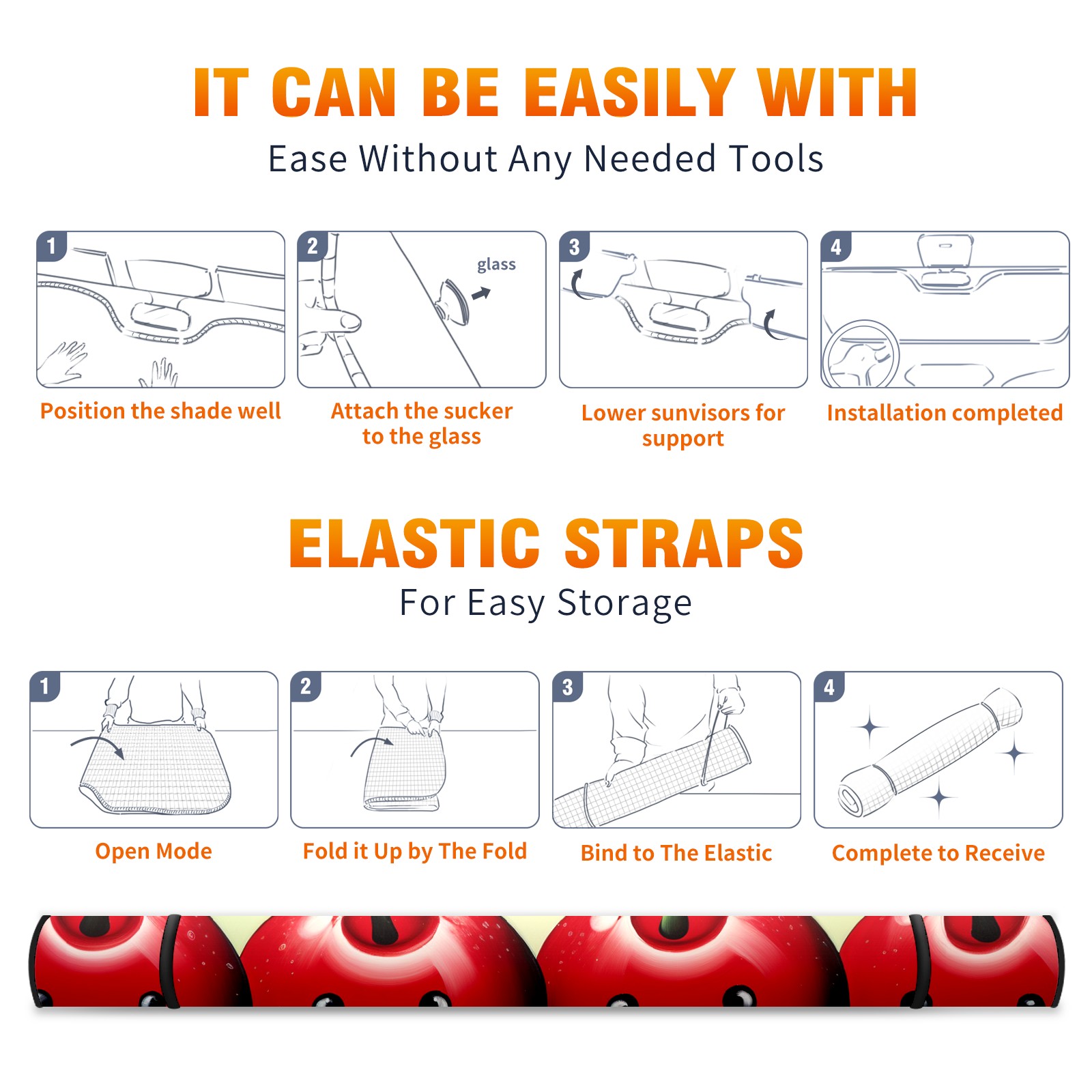 IT CAN BE EASILY WITH

Ease Without Any Needed Tools

1

Position the shade well

2

glass

Attach the sucker to the glass

3

Lower sunvisors for support

4

Installation completed

ELASTIC STRAPS

For Easy Storage

1

Open Mode

2

Fold it Up by The Fold

3

Bind to The Elastic

4

Complete to Receive